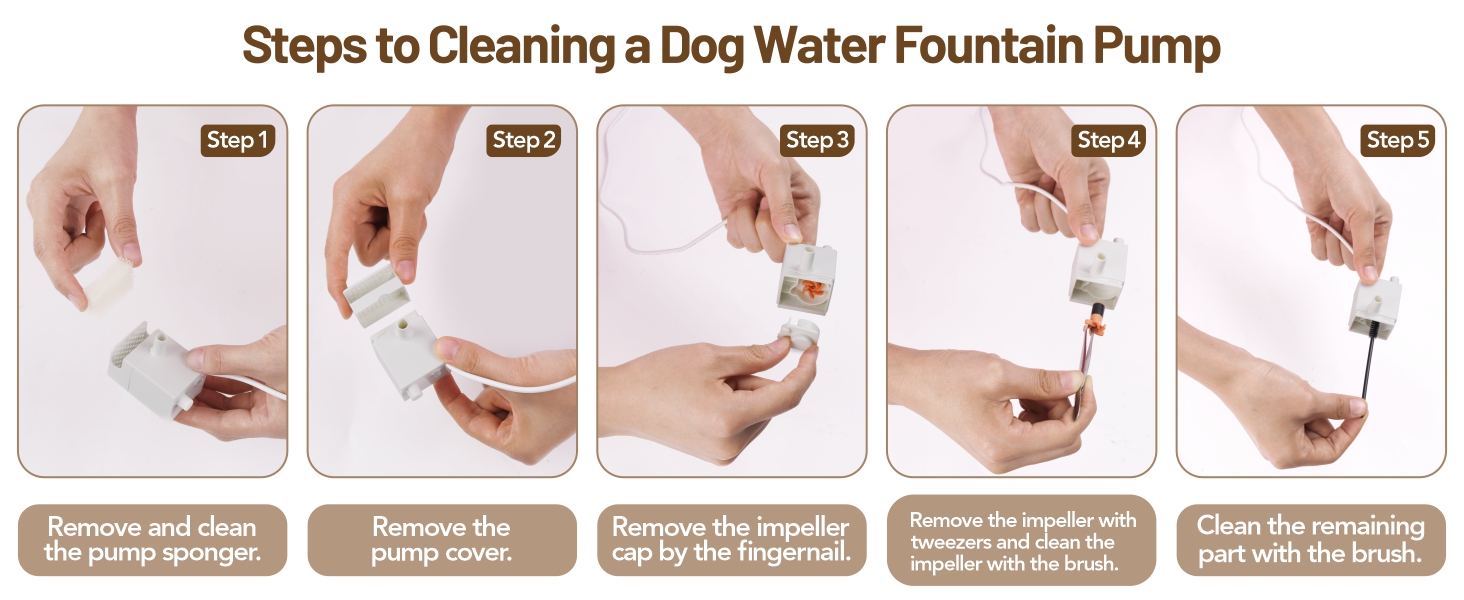 Steps to Cleaning a Dog Water Fountain Pump

Step 1

Step 2

Step 3

Step 4

Step 5

Remove and clean the pump sponger.

Remove the pump cover.

Remove the impeller cap by the fingernail.

Remove the impeller with tweezers and clean the impeller with the brush.

Clean the remaining part with the brush.