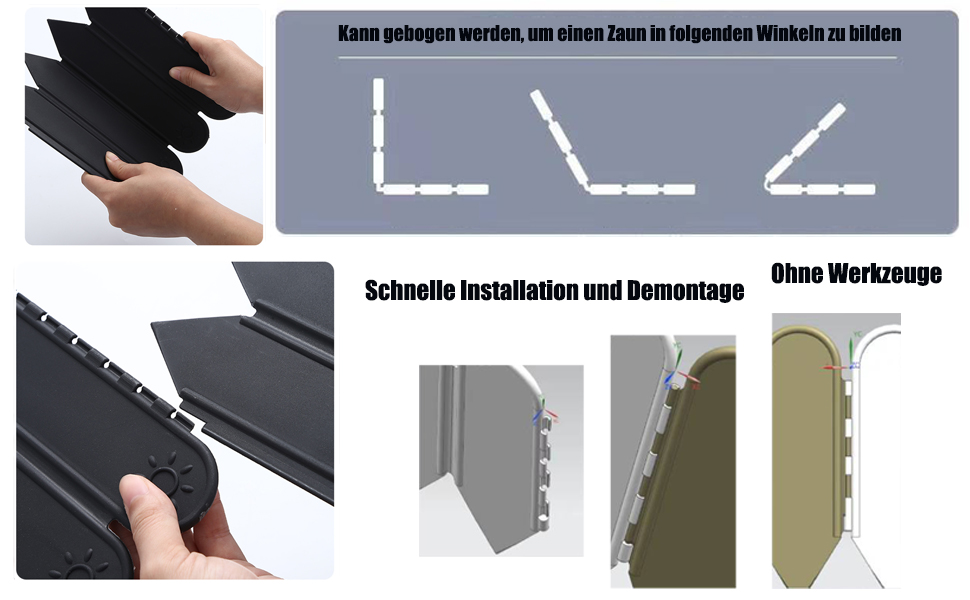 Kann gebogen werden, um einen Zaun in folgenden Winkeln zu bilden

Schnelle Installation und Demontage

Ohne Werkzeuge