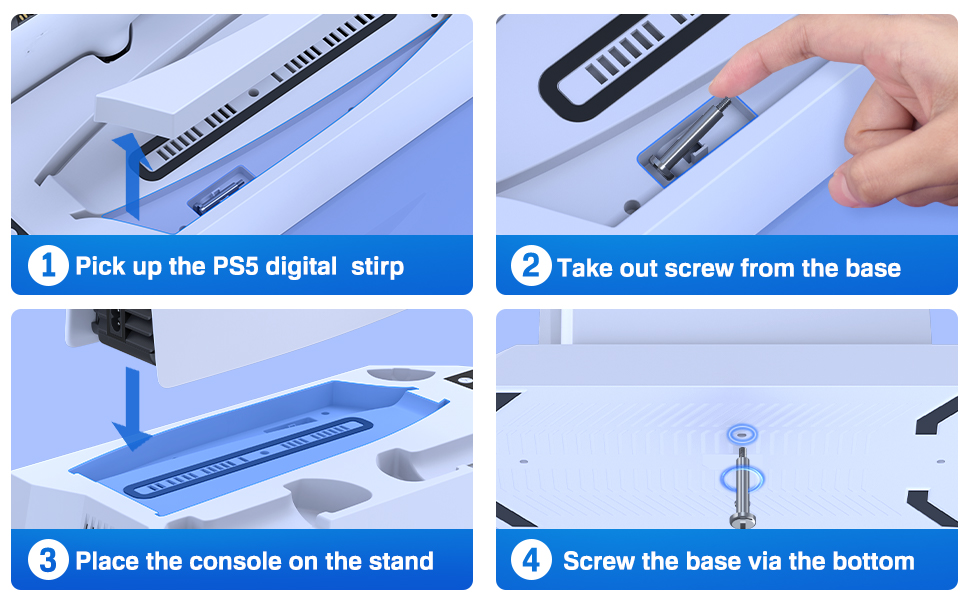 1 Pick up the PS5 digital  stirp

2 Take out screw from the base

3 Place the console on the stand

4 Screw the base via the bottom