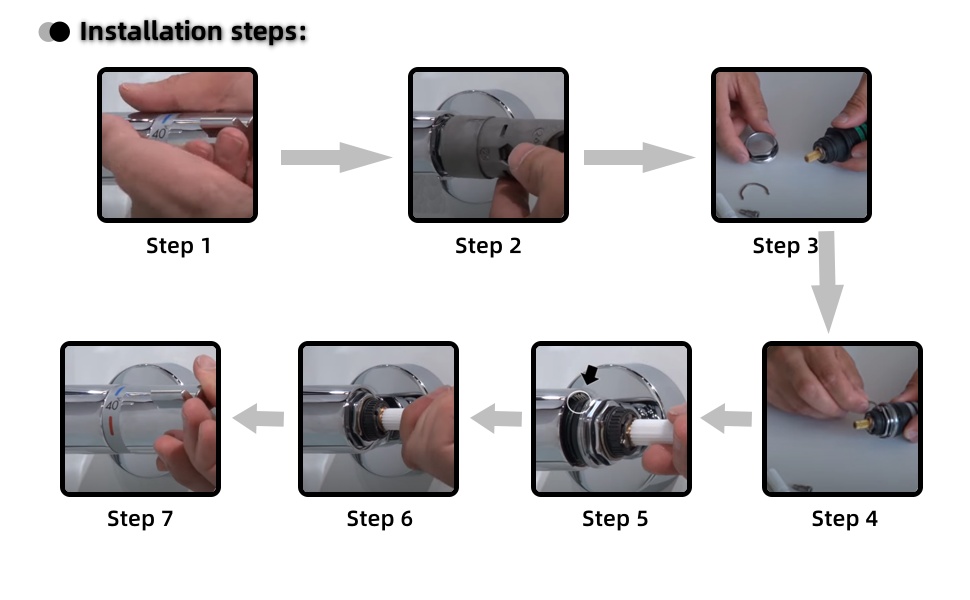 Installation steps:

40

Step 1

Step 2

Step 3

40

Step 7

Step 6

Step 5

Step 4