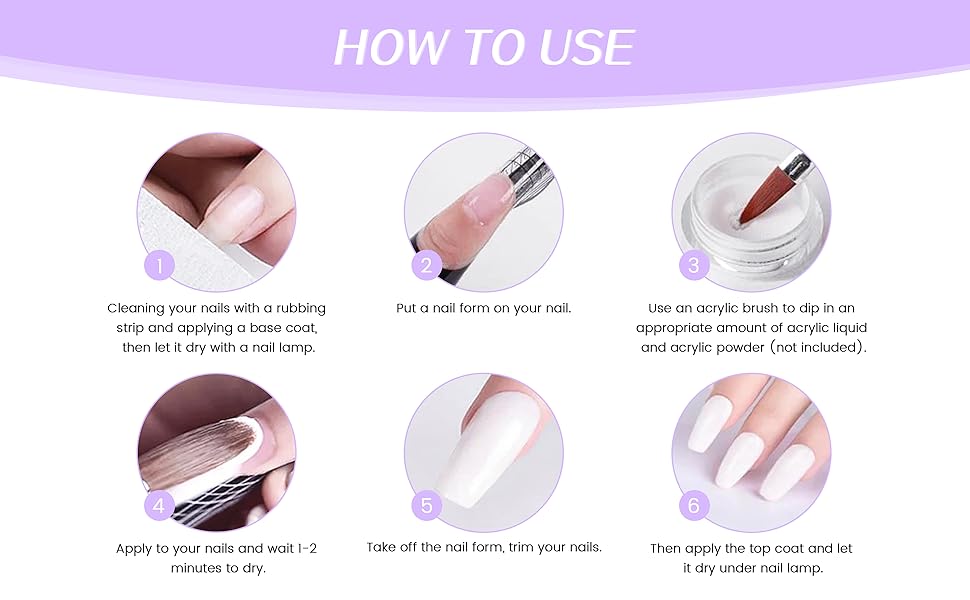 HOW TO USE

1

Cleaning your nails with a rubbing strip and applying a base coat, then let it dry with a nail lamp.

2

Put a nail form on your nail.

3

Use an acrylic brush to dip in an appropriate amount of acrylic liquid and acrylic powder (not included).

4

Apply to your nails and wait 1-2 minutes to dry.

5

Take off the nail form, trim your nails.

6

Then apply the top coat and let it dry under nail lamp.