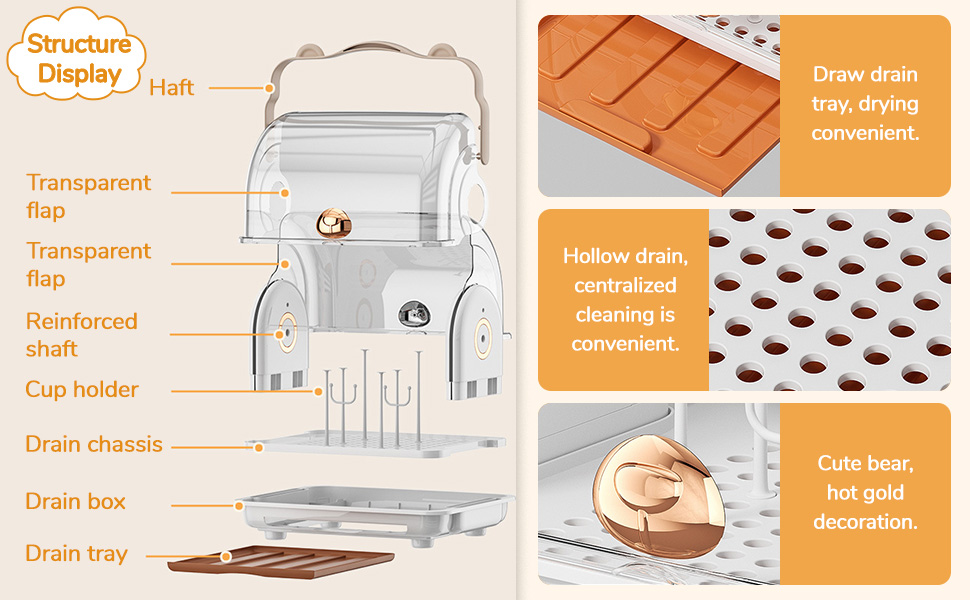 Structure Display

Haft

Transparent flap

Transparent flap

Reinforced shaft

Cup holder

Drain chassis

Drain box

Drain tray

Draw drain tray, drying convenient.

Hollow drain, centralized cleaning is convenient.

Cute bear, hot gold decoration.