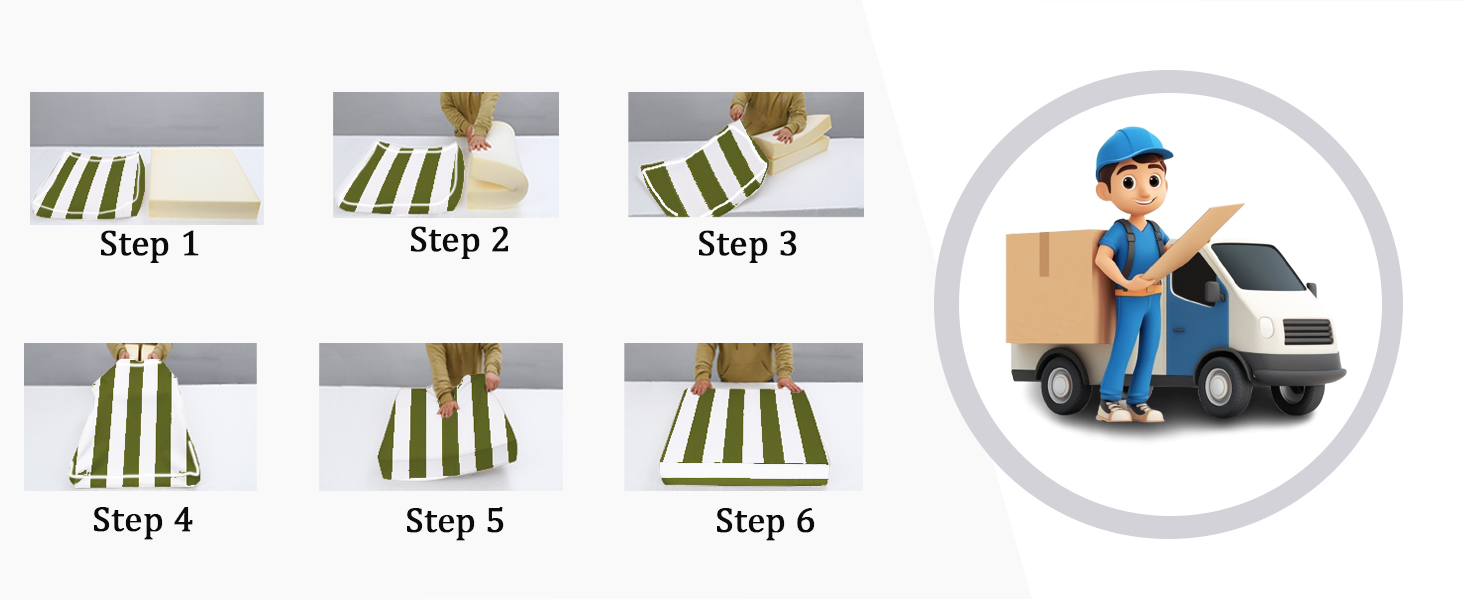 Step 1

Step 2

Step 3

Step 4

Step 5

Step 6