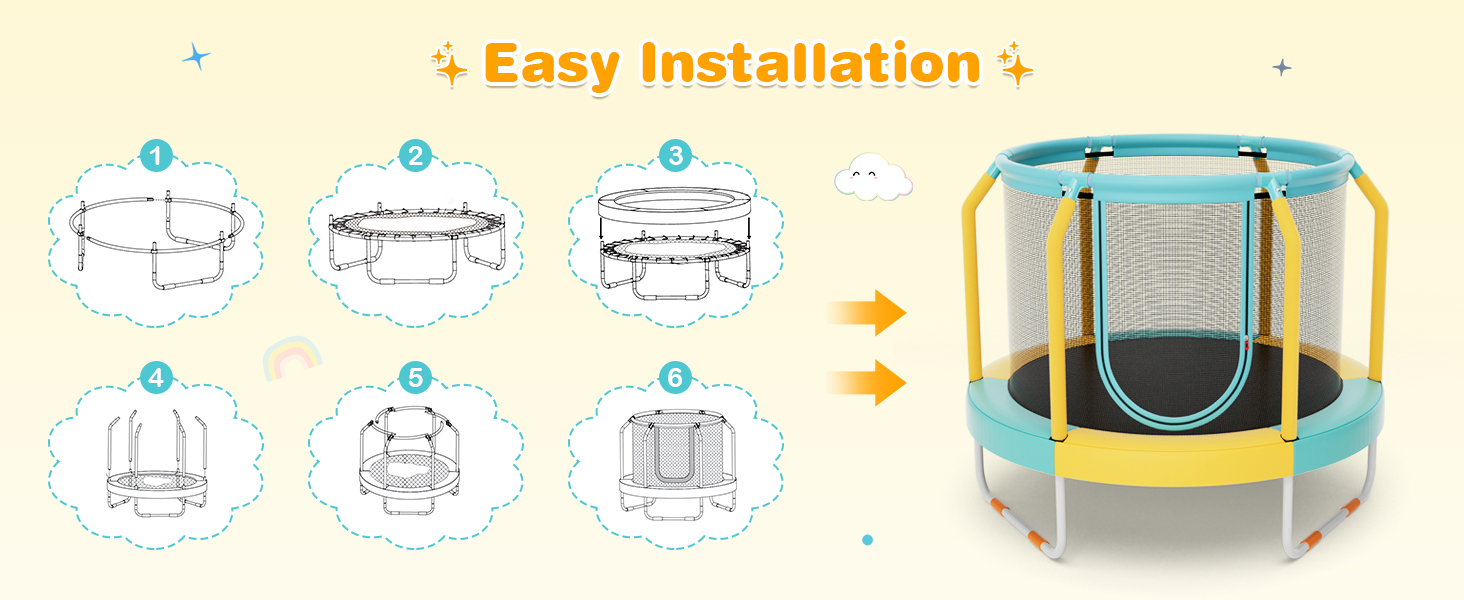 Easy Installation

1

2

3

4

5

6