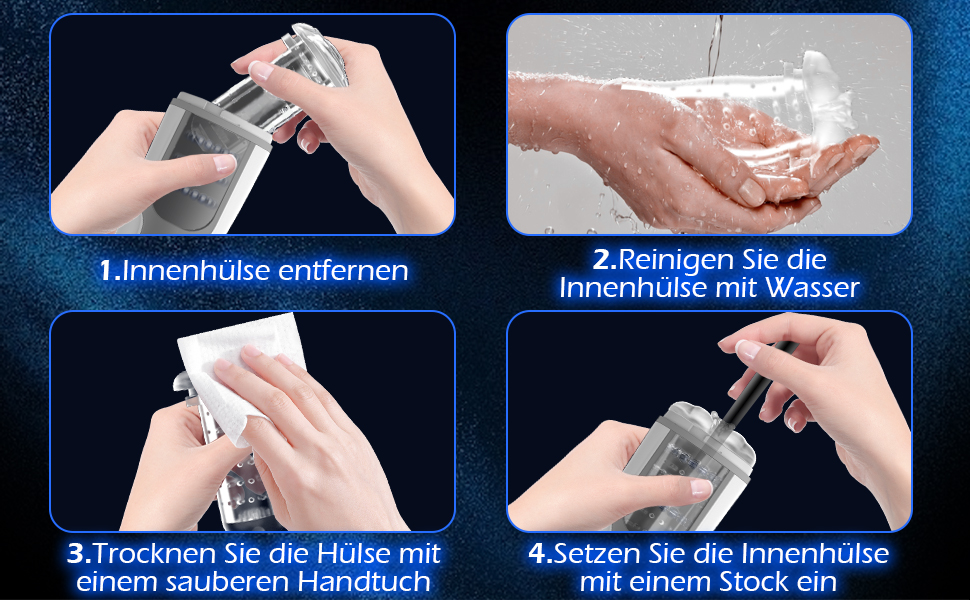 1.Innenhülse entfernen

2.Reinigen Sie die Innenhülse mit Wasser

3.Trocknen Sie die Hülse mit einem sauberen Handtuch

4.Setzen Sie die Innenhülse mit einem Stock ein