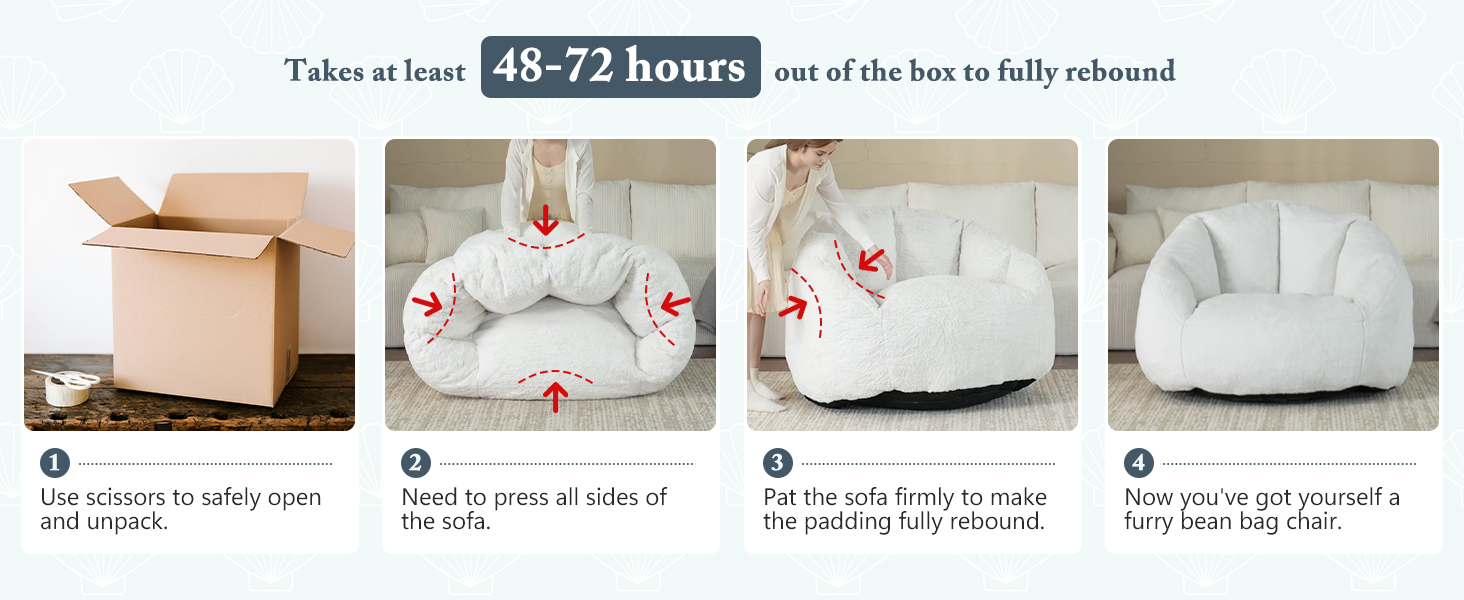 Takes at least 48-72 hours out of the box to fully rebound

1

Use scissors to safely open and unpack.

2

Need to press all sides of the sofa.

3

Pat the sofa firmly to make the padding fully rebound.

4

Now you've got yourself a furry bean bag chair.