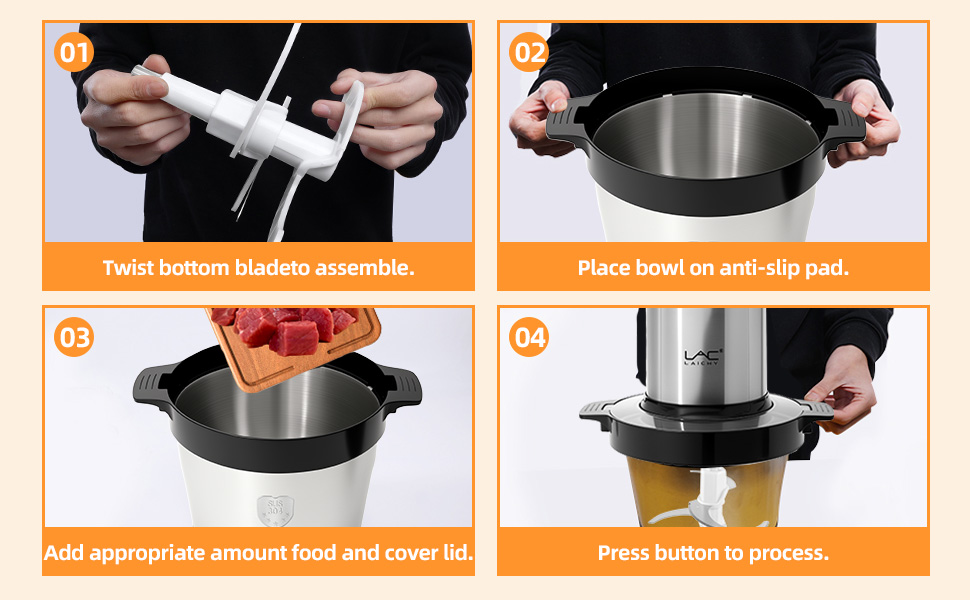 01

Twist bottom bladeto assemble.

02

Place bowl on anti-slip pad.

03

SUS 304

Add appropriate amount food and cover lid.

04

LAC LAICHY

Press button to process.