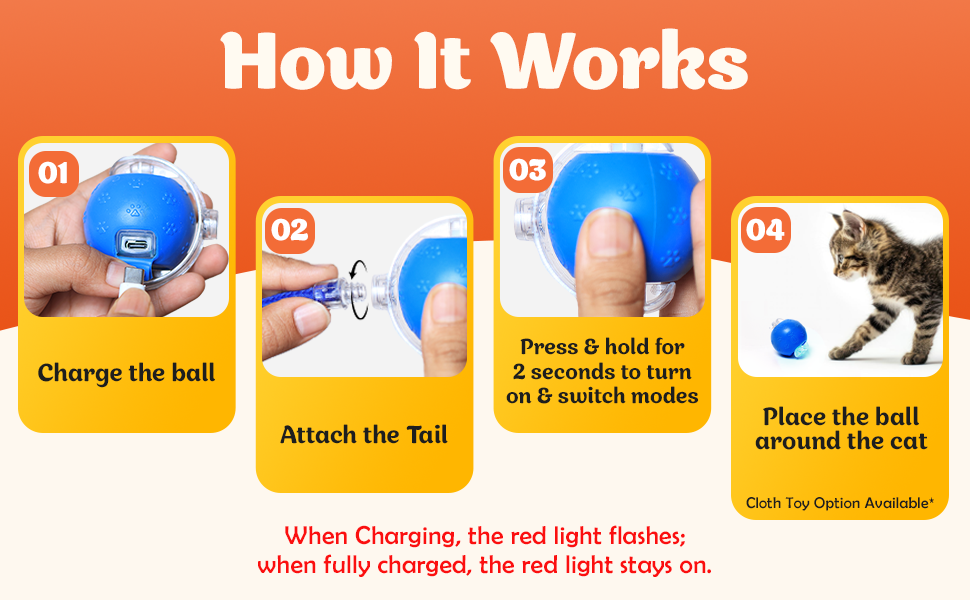 How It Works

01

Charge the ball

02

Attach the Tail

03

Press & hold for 2 seconds to turn on & switch modes

04

Place the ball around the cat

Cloth Toy Option Available*

When Charging, the red light flashes; when fully charged, the red light stays on.