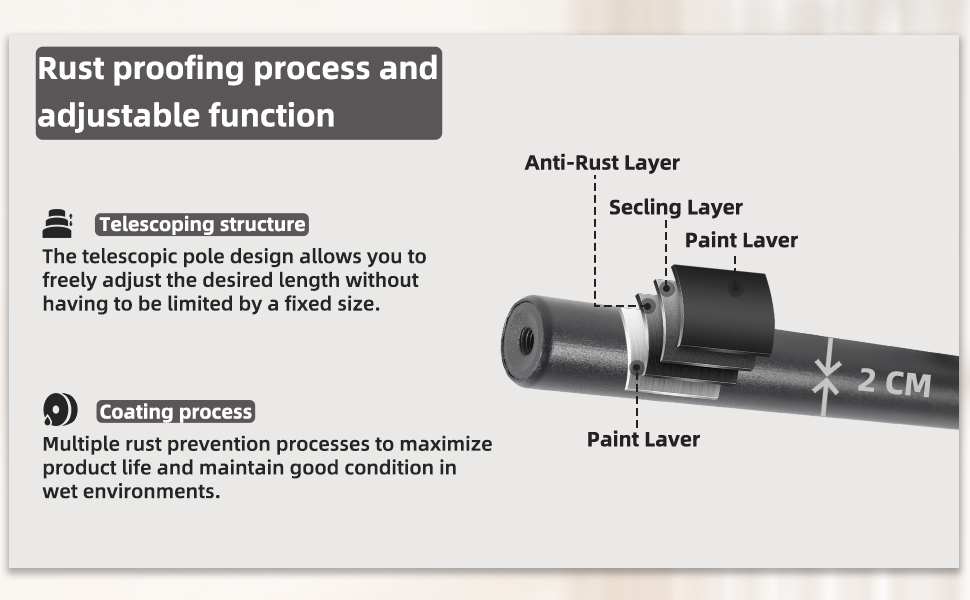 Rust proofing process and adjustable function

Telescoping structure

The telescopic pole design allows you to freely adjust the desired length without having to be limited by a fixed size.

Coating process

Multiple rust prevention processes to maximize product life and maintain good condition in wet environments.

Anti-Rust Layer

Secling Layer

Paint Laver

2 CM

Paint Laver