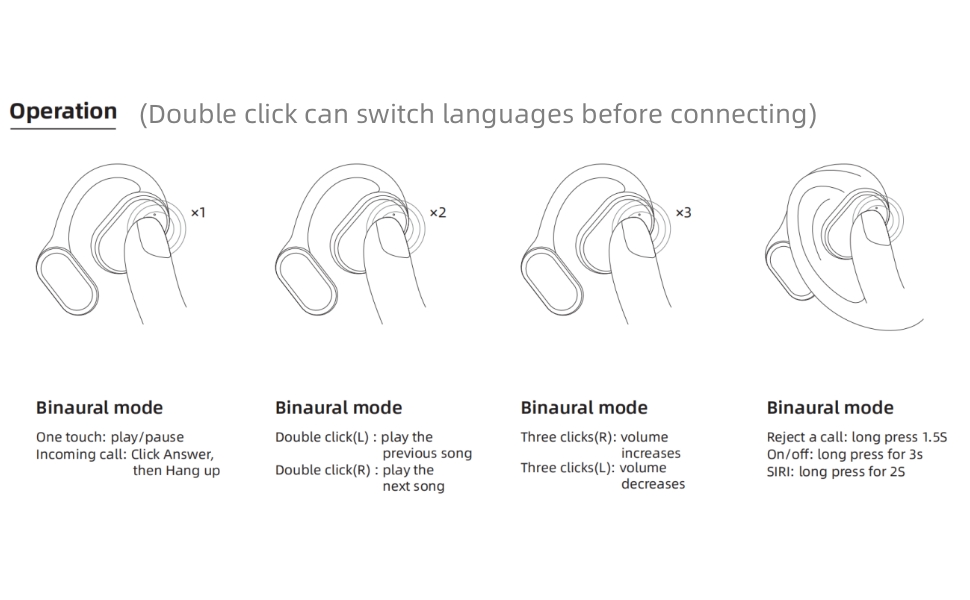 Operation (Double click can switch languages before connecting)

×1

×2

×3

Binaural mode

One touch: play/pause
Incoming call: Click Answer, then Hang up

Binaural mode

Double click(L) : play the previous song
Double click(R) : play the next song

Binaural mode

Three clicks(R): volume increases
Three clicks(L): volume decreases

Binaural mode

Reject a call: long press 1.5S
On/off: long press for 3s
SIRI: long press for 2S