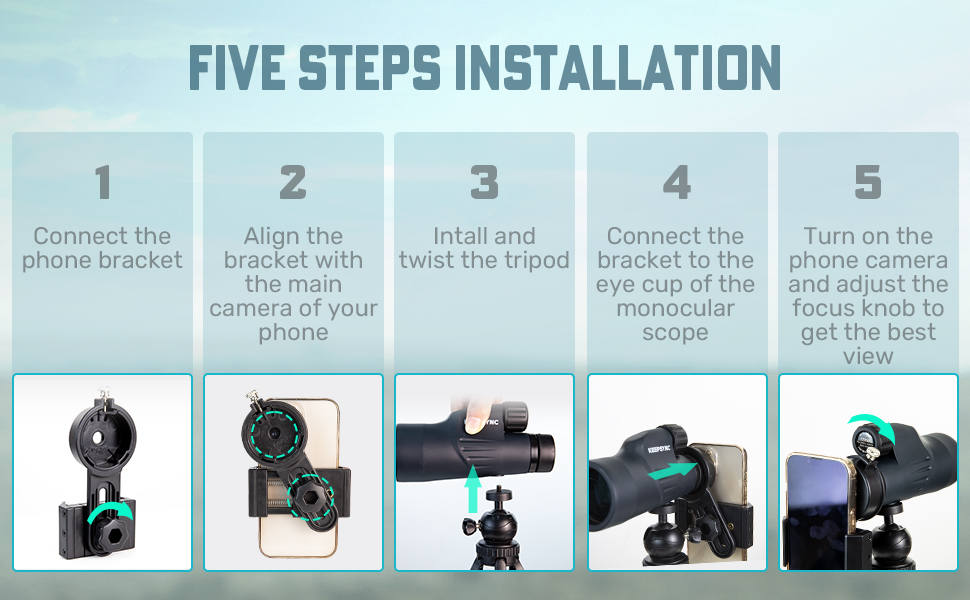 FIVE STEPS INSTALLATION

1

Connect the phone bracket

2

Align the bracket with the main camera of your phone

3

Intall and twist the tripod

4

Connect the bracket to the eye cup of the monocular scope

5

Turn on the phone camera and adjust the focus knob to get the best view

KEEPSYNC