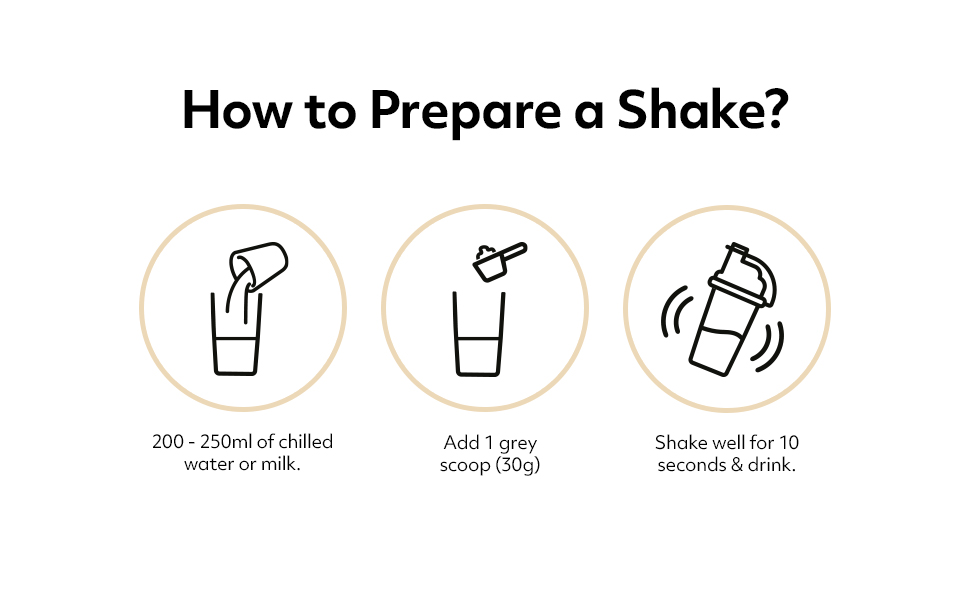 How to Prepare a Shake?

200 - 250ml of chilled water or milk.

Add 1 grey scoop (30g)

Shake well for 10 seconds & drink.