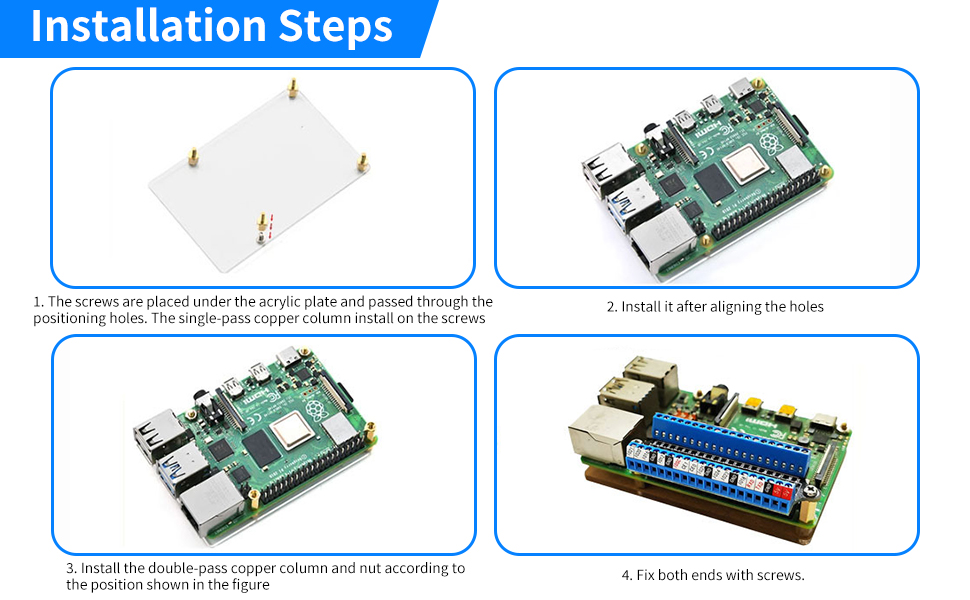 Installation Steps

1. The screws are placed under the acrylic plate and passed through the positioning holes. The single-pass copper column install on the screws

2. Install it after aligning the holes

3. Install the double-pass copper column and nut according to the position shown in the figure

4. Fix both ends with screws.