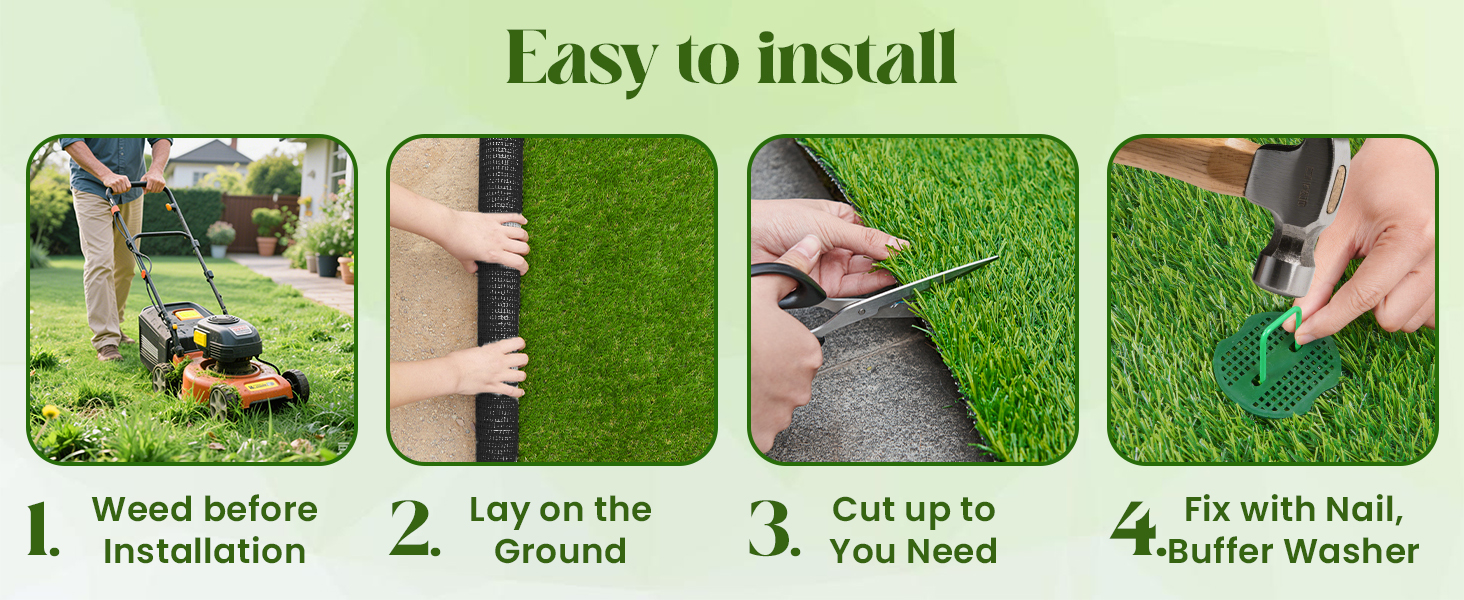 Easy to install

1. Weed before Installation

2. Lay on the Ground

3. Cut up to You Need

4. Fix with Nail, Buffer Washer