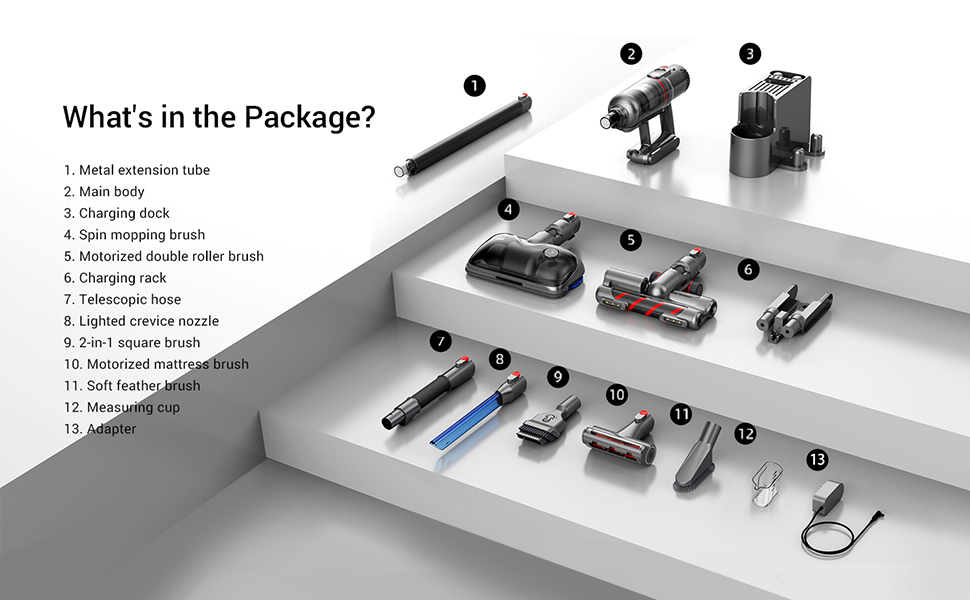 What's in the Package?

1. Metal extension tube
2. Main body
3. Charging dock
4. Spin mopping brush
5. Motorized double roller brush
6. Charging rack
7. Telescopic hose
8. Lighted crevice nozzle
9. 2-in-1 square brush
10. Motorized mattress brush
11. Soft feather brush
12. Measuring cup
13. Adapter

1
2
3
4
5
6
7
8
9
10
11
12
13