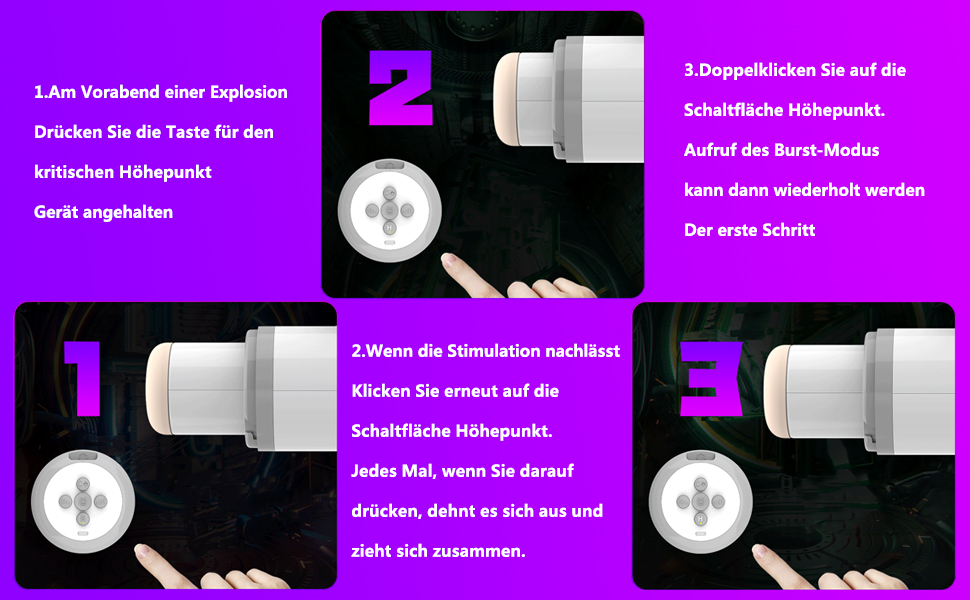 1.Am Vorabend einer Explosion
Drücken Sie die Taste für den
kritischen Höhepunkt
Gerät angehalten

2

3.Doppelklicken Sie auf die
Schaltfläche Höhepunkt.
Aufruf des Burst-Modus
kann dann wiederholt werden
Der erste Schritt

1

2.Wenn die Stimulation nachlässt
Klicken Sie erneut auf die
Schaltfläche Höhepunkt.
Jedes Mal, wenn Sie darauf
drücken, dehnt es sich aus und
zieht sich zusammen.

3