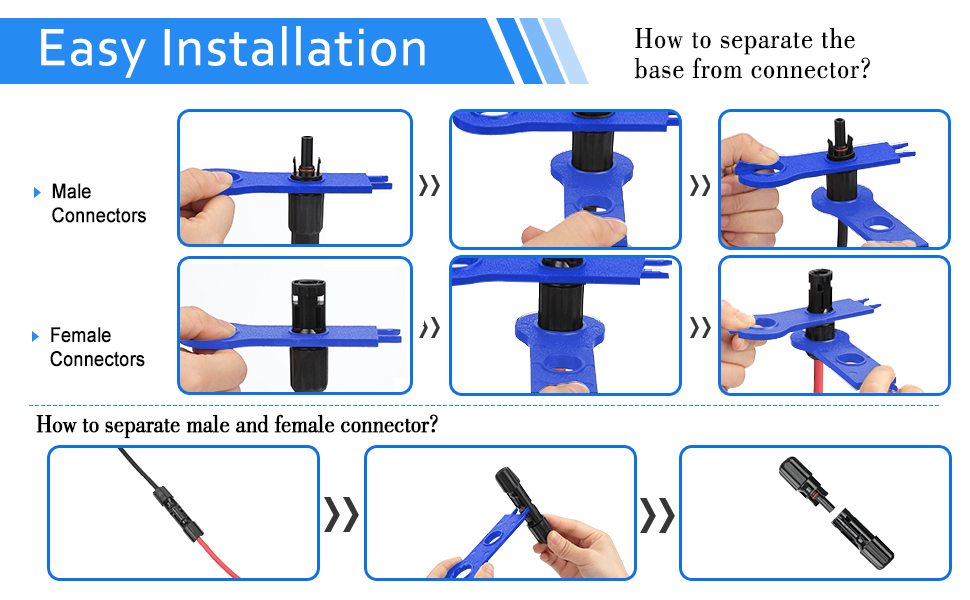 Easy Installation

How to separate the base from connector?

Male Connectors

Female Connectors

How to separate male and female connector?