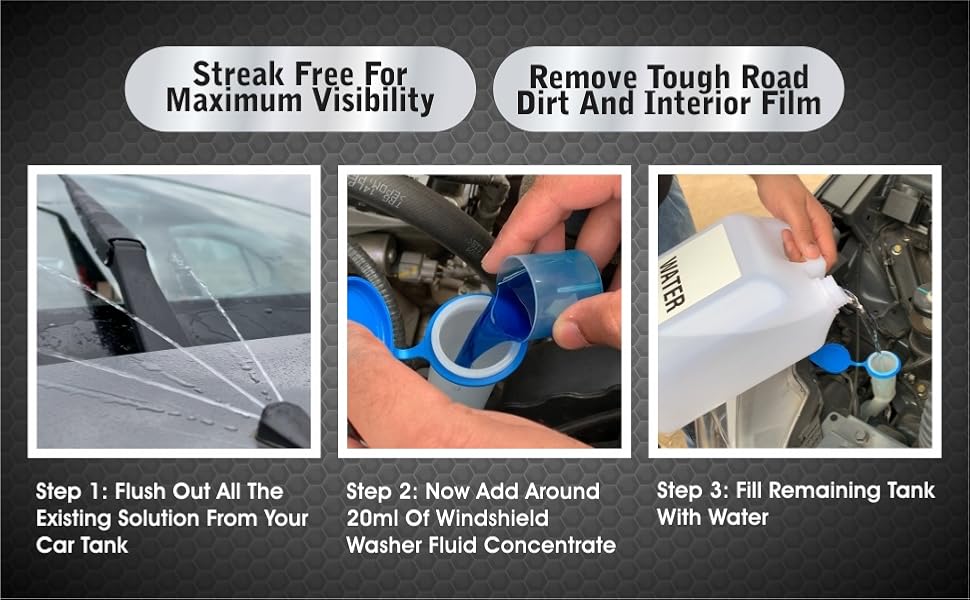 Streak Free For Maximum Visibility

Remove Tough Road Dirt And Interior Film

WATER

Step 1: Flush Out All The Existing Solution From Your Car Tank

Step 2: Now Add Around 20ml Of Windshield Washer Fluid Concentrate

Step 3: Fill Remaining Tank With Water