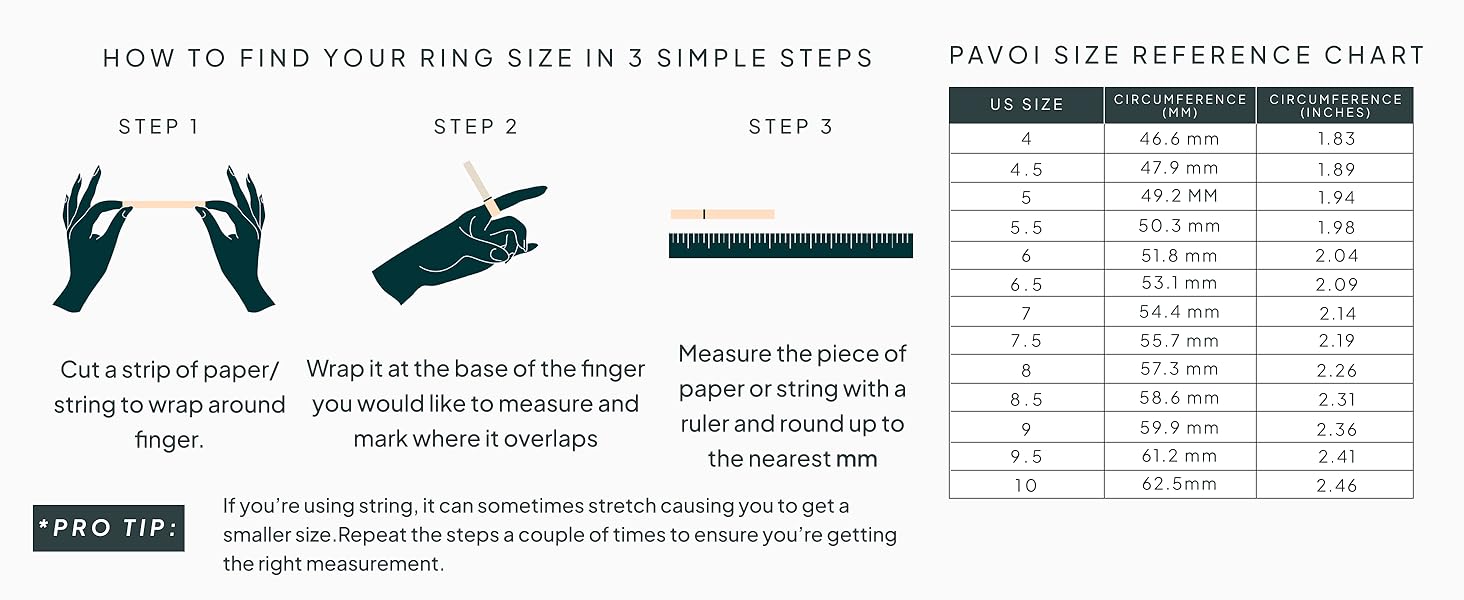 HOW TO FIND YOUR RING SIZE IN 3 SIMPLE STEPS

STEP 1

Cut a strip of paper/ string to wrap around finger.

STEP 2

Wrap it at the base of the finger you would like to measure and mark where it overlaps

STEP 3

Measure the piece of paper or string with a ruler and round up to the nearest mm

*PRO TIP:

If you're using string, it can sometimes stretch causing you to get a smaller size.Repeat the steps a couple of times to ensure you're getting the right measurement.

PAVOI SIZE REFERENCE CHART

| US SIZE | CIRCUMFERENCE (MM) | CIRCUMFERENCE (INCHES) |
|---|---|---|
| 4 | 46.6 mm | 1.83 |
| 4.5 | 47.9 mm | 1.89 |
| 5 | 49.2 MM | 1.94 |
| 5.5 | 50.3 mm | 1.98 |
| 6 | 51.8 mm | 2.04 |
| 6.5 | 53.1 mm | 2.09 |
| 7 | 54.4 mm | 2.14 |
| 7.5 | 55.7 mm | 2.19 |
| 8 | 57.3 mm | 2.26 |
| 8.5 | 58.6 mm | 2.31 |
| 9 | 59.9 mm | 2.36 |
| 9.5 | 61.2 mm | 2.41 |
| 10 | 62.5mm | 2.46 |