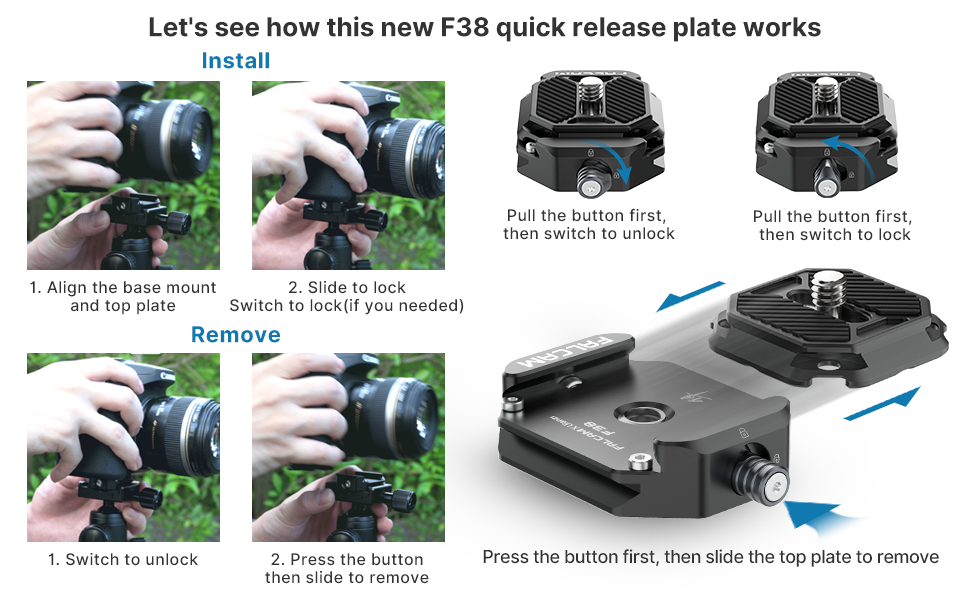 Let's see how this new F38 quick release plate works

Install

1. Align the base mount and top plate

2. Slide to lock
Switch to lock(if you needed)

Remove

1. Switch to unlock

2. Press the button then slide to remove

Pull the button first, then switch to unlock

Pull the button first, then switch to lock

FALCAM

FALCAM Ulanzi

F38

Press the button first, then slide the top plate to remove