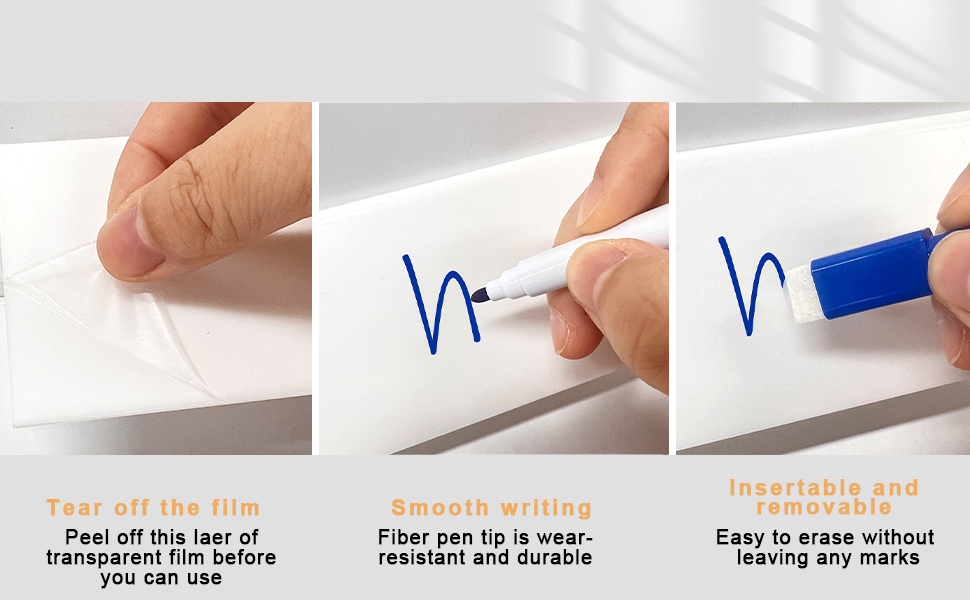 Tear off the film
Peel off this laer of transparent film before you can use

Smooth writing
Fiber pen tip is wear-resistant and durable

Insertable and removable
Easy to erase without leaving any marks