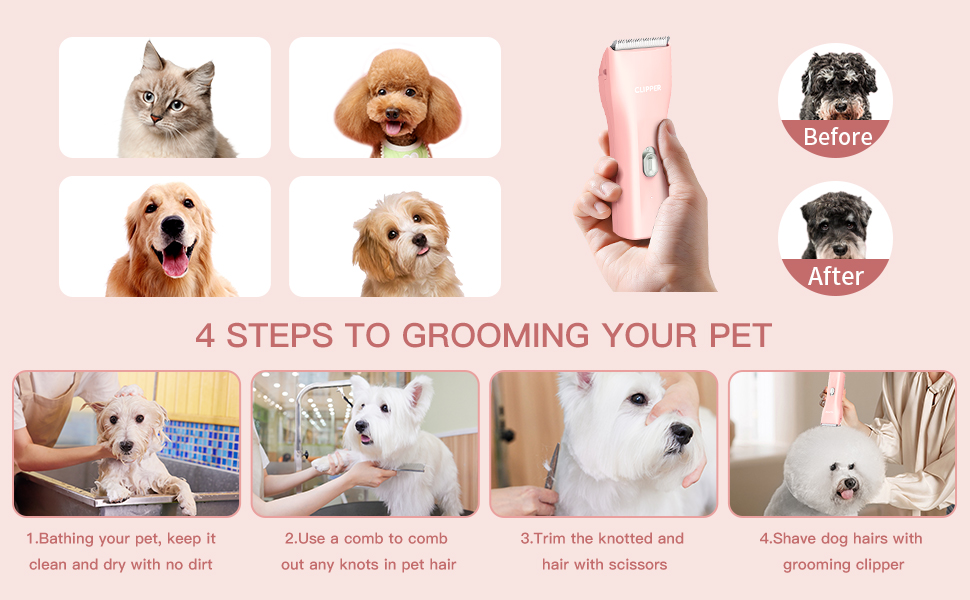 CLIPPER

Before

After

4 STEPS TO GROOMING YOUR PET

1.Bathing your pet, keep it clean and dry with no dirt

2.Use a comb to comb out any knots in pet hair

3.Trim the knotted and hair with scissors

4.Shave dog hairs with grooming clipper