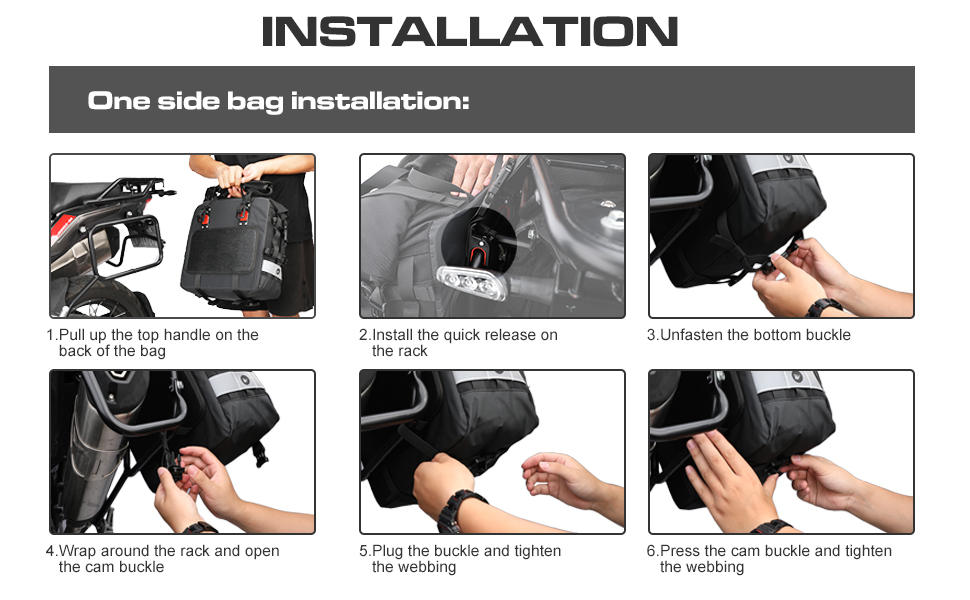 INSTALLATION

One side bag installation:

1.Pull up the top handle on the back of the bag

2.Install the quick release on the rack

3.Unfasten the bottom buckle

4.Wrap around the rack and open the cam buckle

5.Plug the buckle and tighten the webbing

6.Press the cam buckle and tighten the webbing