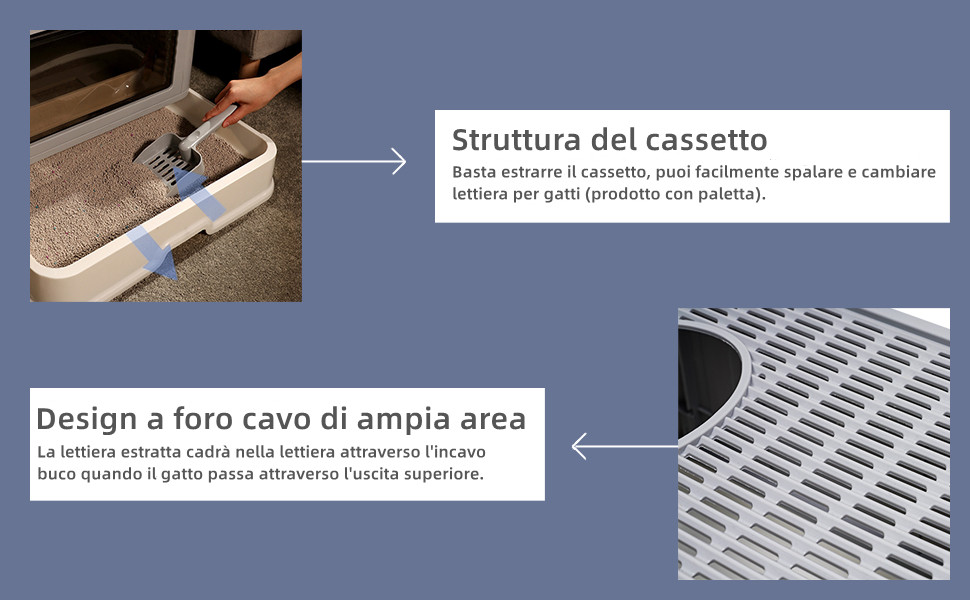 Struttura del cassetto
Basta estrarre il cassetto, puoi facilmente spalare e cambiare lettiera per gatti (prodotto con paletta).

Design a foro cavo di ampia area
La lettiera estratta cadrà nella lettiera attraverso l'incavo buco quando il gatto passa attraverso l'uscita superiore.