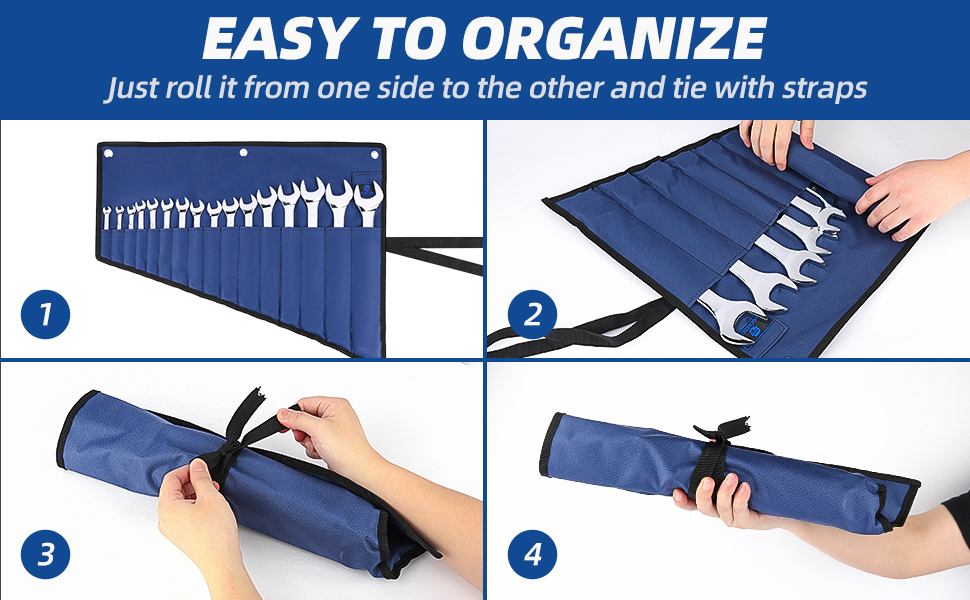 EASY TO ORGANIZE
Just roll it from one side to the other and tie with straps

1

2

3

4