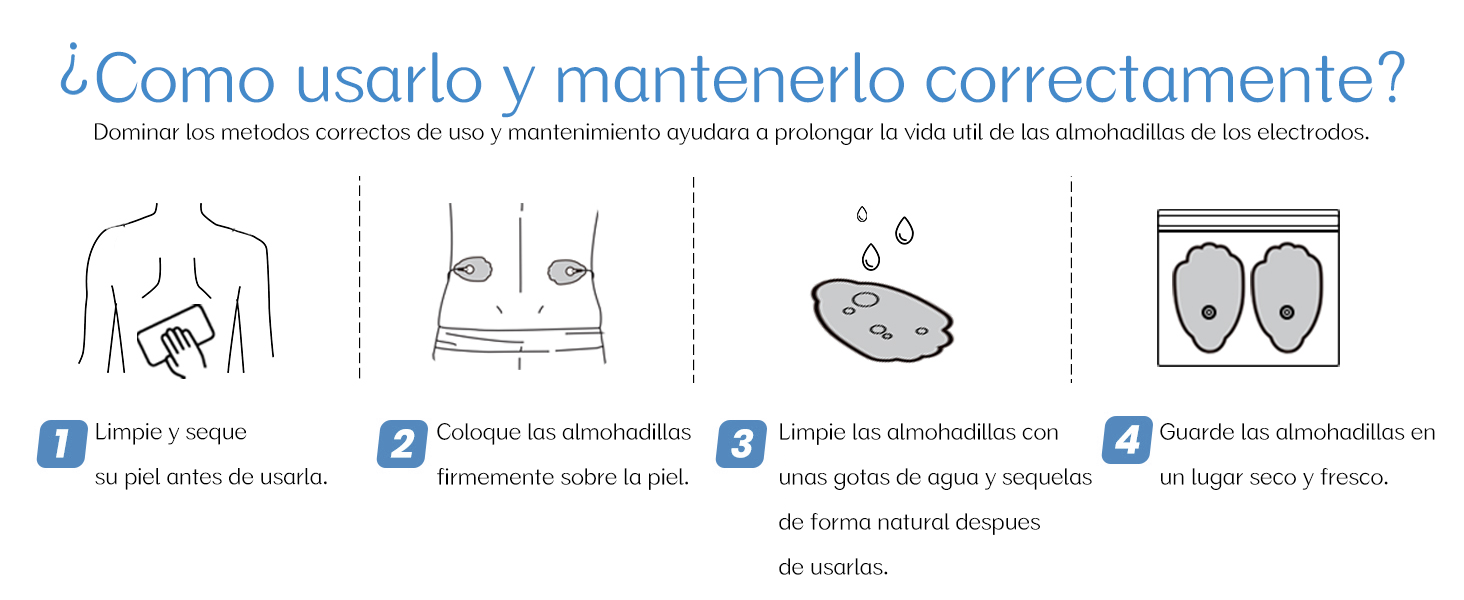 ¿Como usarlo y mantenerlo correctamente?

Dominar los metodos correctos de uso y mantenimiento ayudara a prolongar la vida util de las almohadillas de los electrodos.

1 Limpie y seque su piel antes de usarla.

2 Coloque las almohadillas firmemente sobre la piel.

3 Limpie las almohadillas con unas gotas de agua y sequelas de forma natural despues de usarlas.

4 Guarde las almohadillas en un lugar seco y fresco.