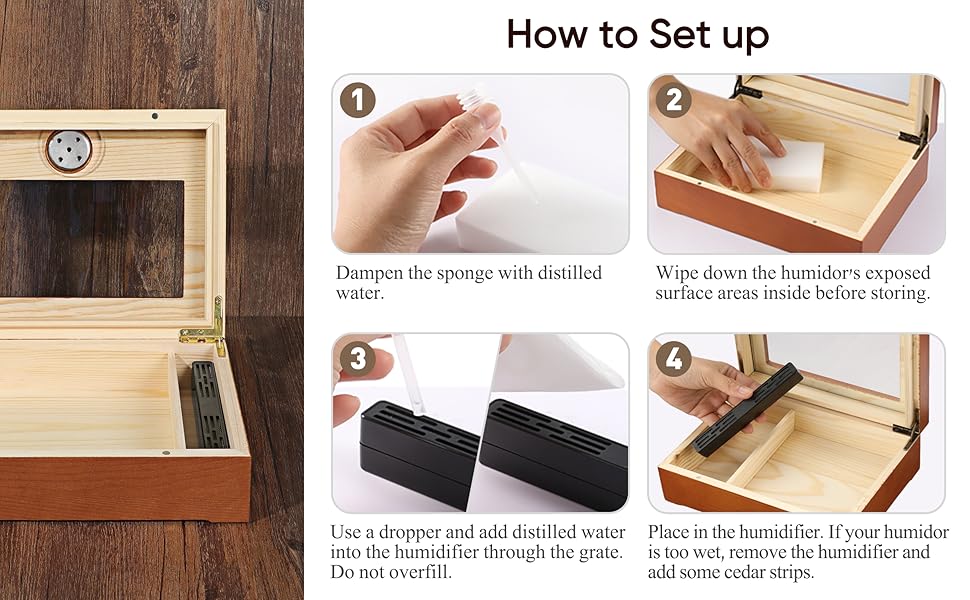 How to Set up

1

Dampen the sponge with distilled water.

2

Wipe down the humidor's exposed surface areas inside before storing.

3

Use a dropper and add distilled water into the humidifier through the grate. Do not overfill.

4

Place in the humidifier. If your humidor is too wet, remove the humidifier and add some cedar strips.