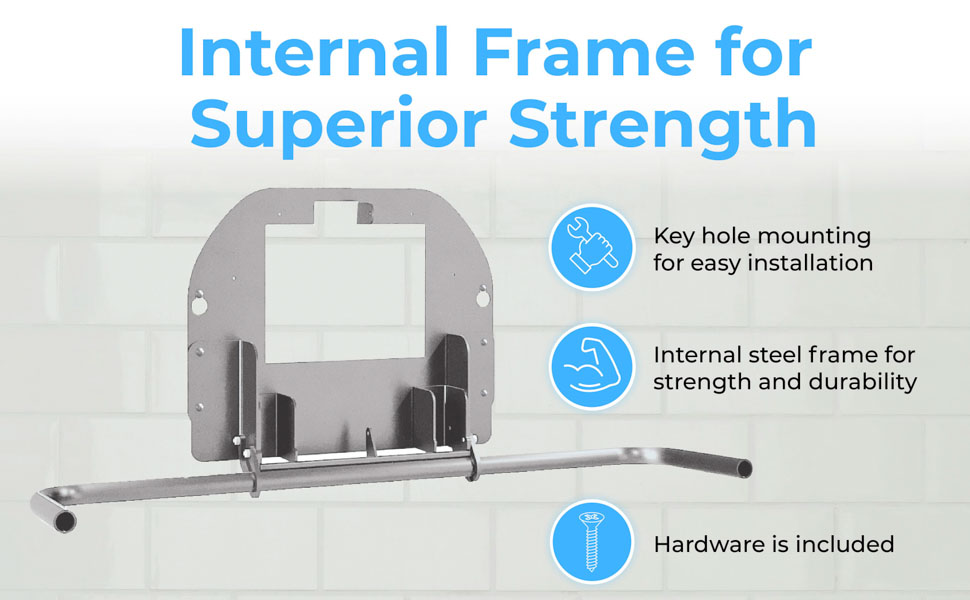 Internal Frame for Superior Strength

Key hole mounting for easy installation

Internal steel frame for strength and durability

Hardware is included