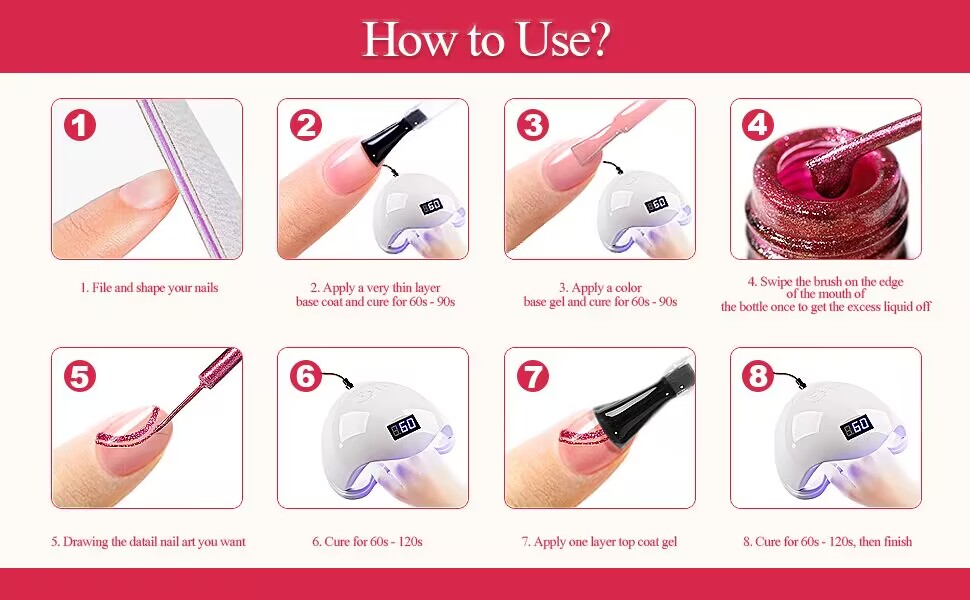 How to Use?

1

1. File and shape your nails

2

60

2. Apply a very thin layer base coat and cure for 60s - 90s

3

60

3. Apply a color base gel and cure for 60s - 90s

4

4. Swipe the brush on the edge of the mouth of the bottle once to get the excess liquid off

5

5. Drawing the datail nail art you want

6

60

6. Cure for 60s - 120s

7

7. Apply one layer top coat gel

8

60

8. Cure for 60s - 120s, then finish