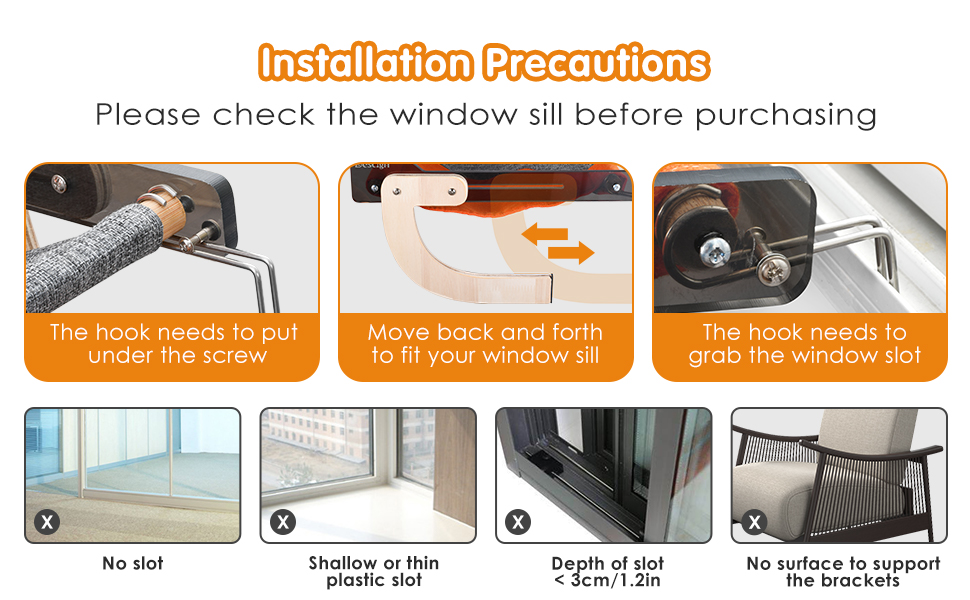 Installation Precautions

Please check the window sill before purchasing

The hook needs to put under the screw

Move back and forth to fit your window sill

The hook needs to grab the window slot

X

No slot

X

Shallow or thin plastic slot

X

Depth of slot < 3cm/1.2in

X

No surface to support the brackets