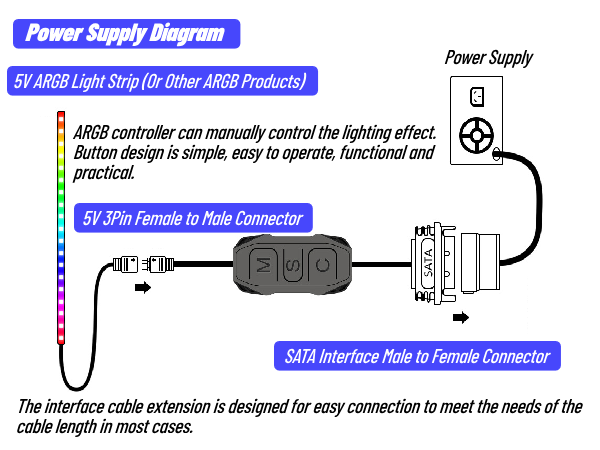 Power Supply Diagram

5V ARGB Light Strip (Or Other ARGB Products)

Power Supply

ARGB controller can manually control the lighting effect. Button design is simple, easy to operate, functional and practical.

5V 3Pin Female to Male Connector

M S C

SATA

SATA Interface Male to Female Connector

The interface cable extension is designed for easy connection to meet the needs of the cable length in most cases.