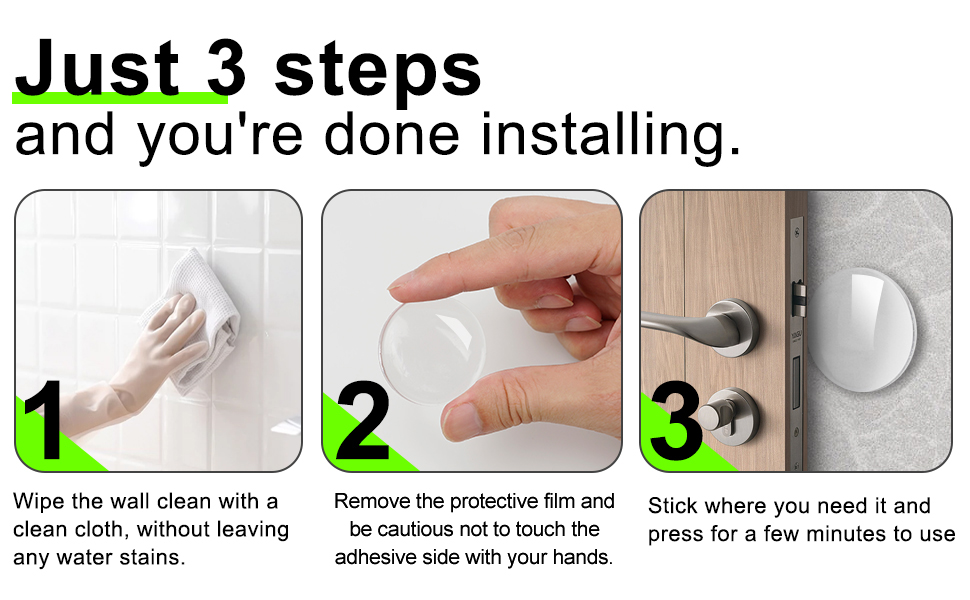 Just 3 steps
and you're done installing.

1

Wipe the wall clean with a clean cloth, without leaving any water stains.

2

Remove the protective film and be cautious not to touch the adhesive side with your hands.

3

Stick where you need it and press for a few minutes to use