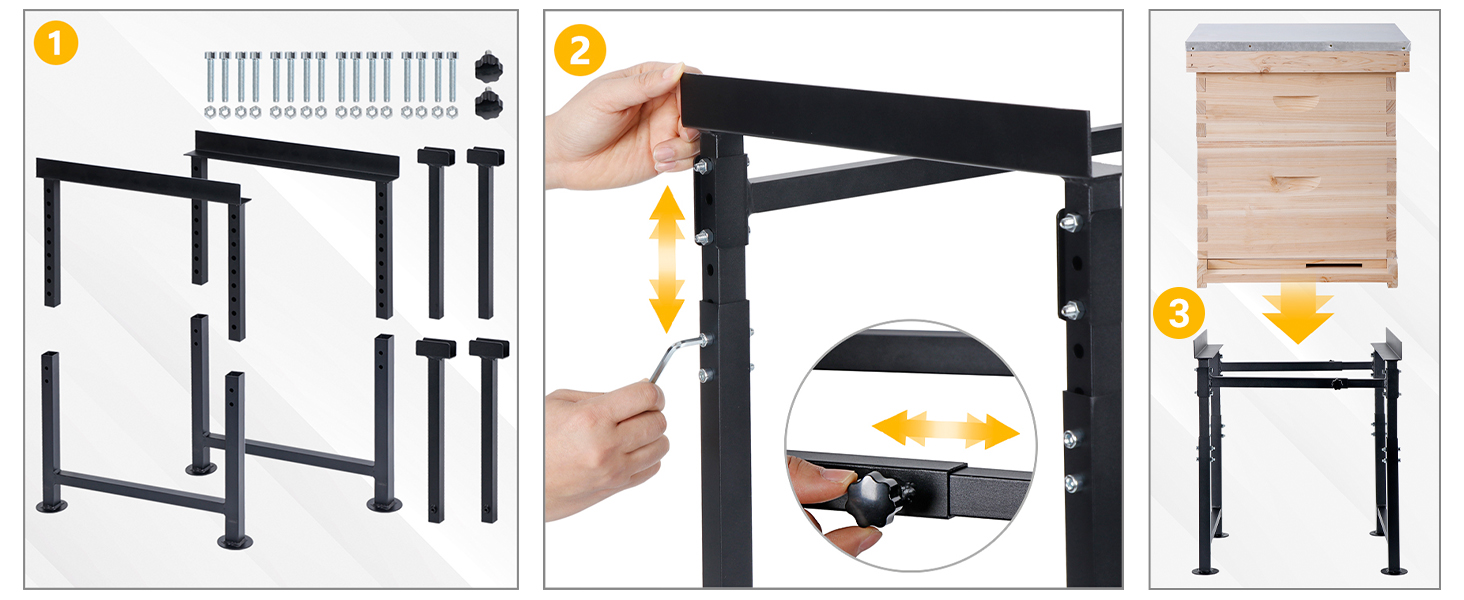 1

2

3