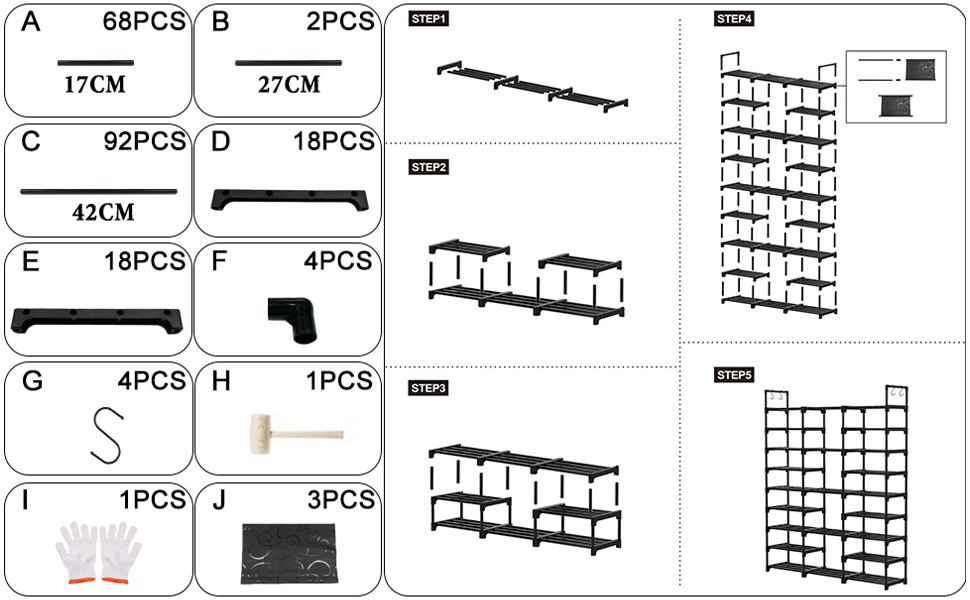 A 68PCS
17CM

B 2PCS
27CM

C 92PCS
42CM

D 18PCS

E 18PCS

F 4PCS

G 4PCS

H 1PCS

I 1PCS

J 3PCS

STEP1

STEP2

STEP3

STEP4

STEP5