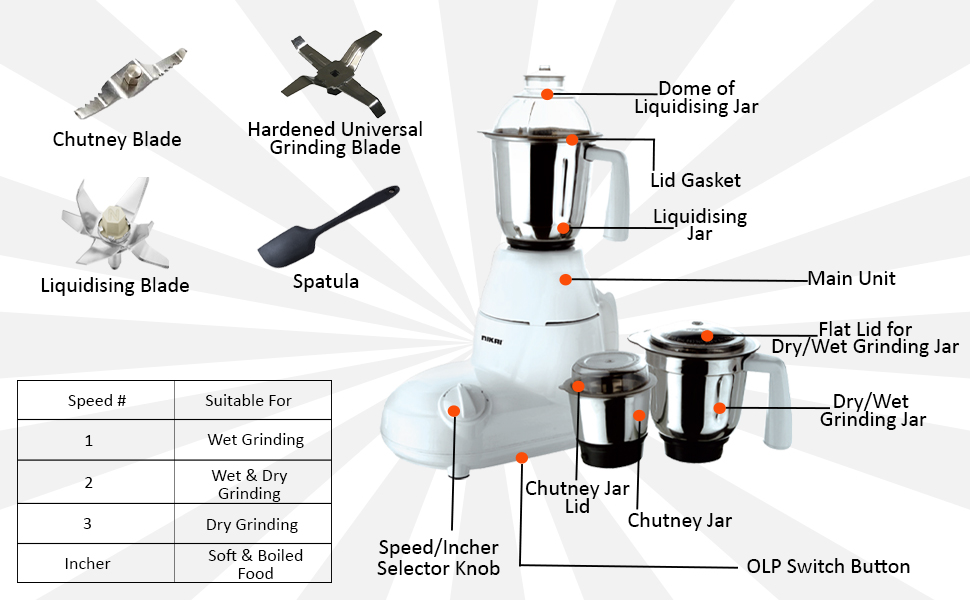 Chutney Blade

Hardened Universal Grinding Blade

Liquidising Blade

Spatula

| Speed # | Suitable For |
|---|---|
| 1 | Wet Grinding |
| 2 | Wet & Dry Grinding |
| 3 | Dry Grinding |
| Incher | Soft & Boiled Food |

Dome of Liquidising Jar

Lid Gasket

Liquidising Jar

Main Unit

NIKAI

Flat Lid for Dry/Wet Grinding Jar

Dry/Wet Grinding Jar

Chutney Jar Lid

Chutney Jar

Speed/Incher Selector Knob

OLP Switch Button