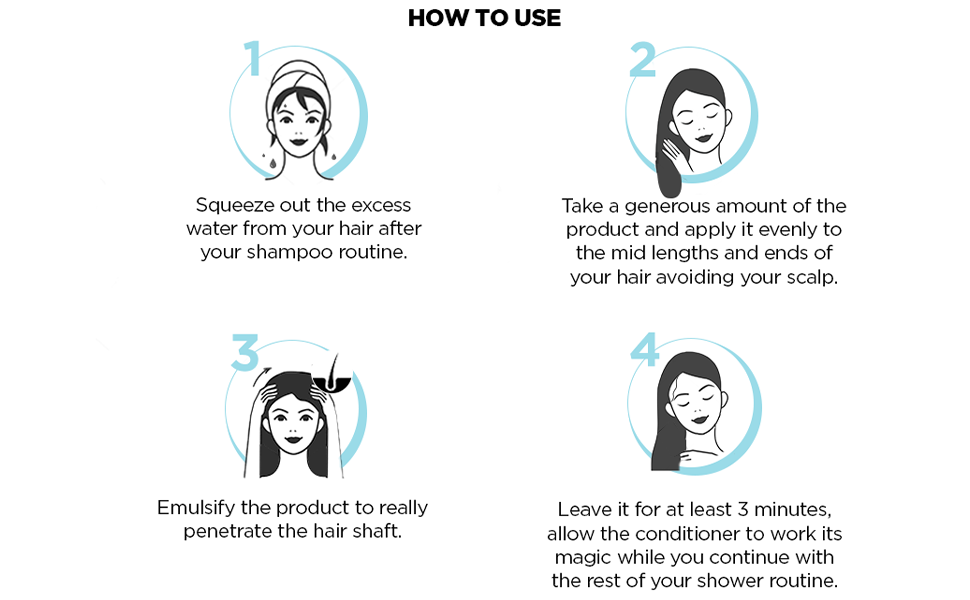 HOW TO USE

1

Squeeze out the excess water from your hair after your shampoo routine.

2

Take a generous amount of the product and apply it evenly to the mid lengths and ends of your hair avoiding your scalp.

3

Emulsify the product to really penetrate the hair shaft.

4

Leave it for at least 3 minutes, allow the conditioner to work its magic while you continue with the rest of your shower routine.