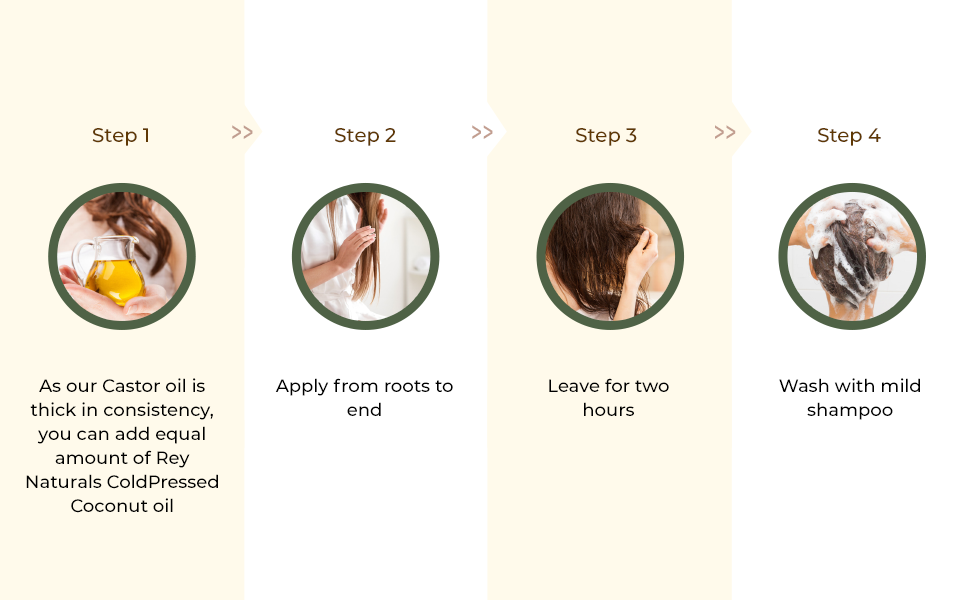 Step 1

>>

As our Castor oil is thick in consistency, you can add equal amount of Rey Naturals ColdPressed Coconut oil

Step 2

>>

Apply from roots to end

Step 3

>>

Leave for two hours

Step 4

Wash with mild shampoo