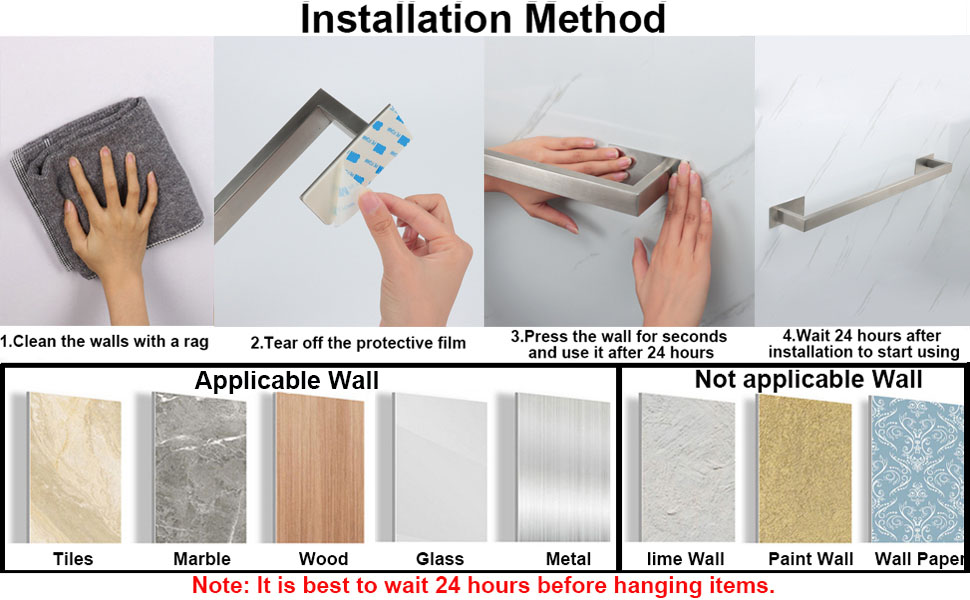 Installation Method

1.Clean the walls with a rag

2.Tear off the protective film

3.Press the wall for seconds and use it after 24 hours

4.Wait 24 hours after installation to start using

Applicable Wall

Tiles

Marble

Wood

Glass

Metal

Not applicable Wall

lime Wall

Paint Wall

Wall Paper

Note: It is best to wait 24 hours before hanging items.