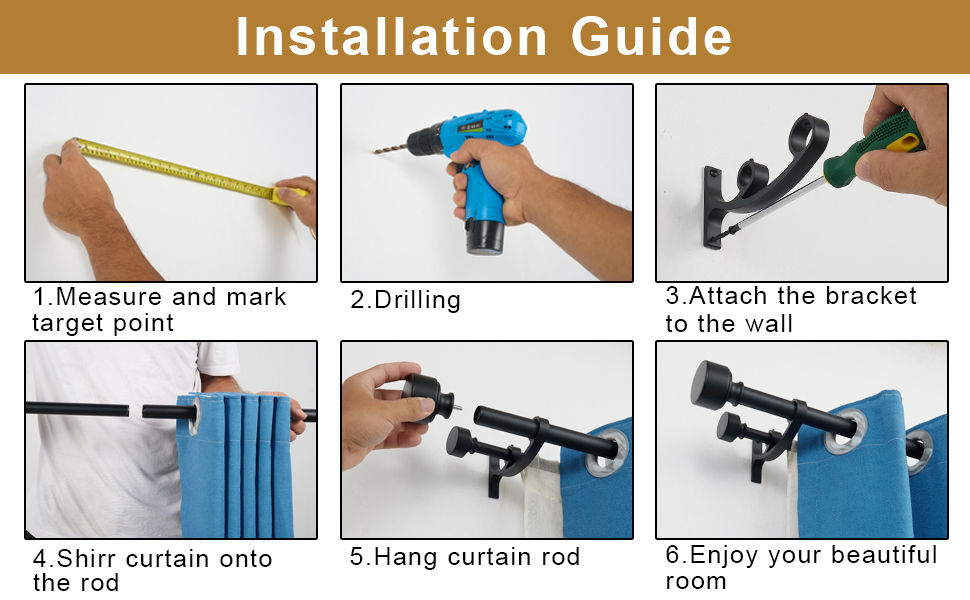 Installation Guide

1.Measure and mark target point

2.Drilling

3.Attach the bracket to the wall

4.Shirr curtain onto the rod

5.Hang curtain rod

6.Enjoy your beautiful room