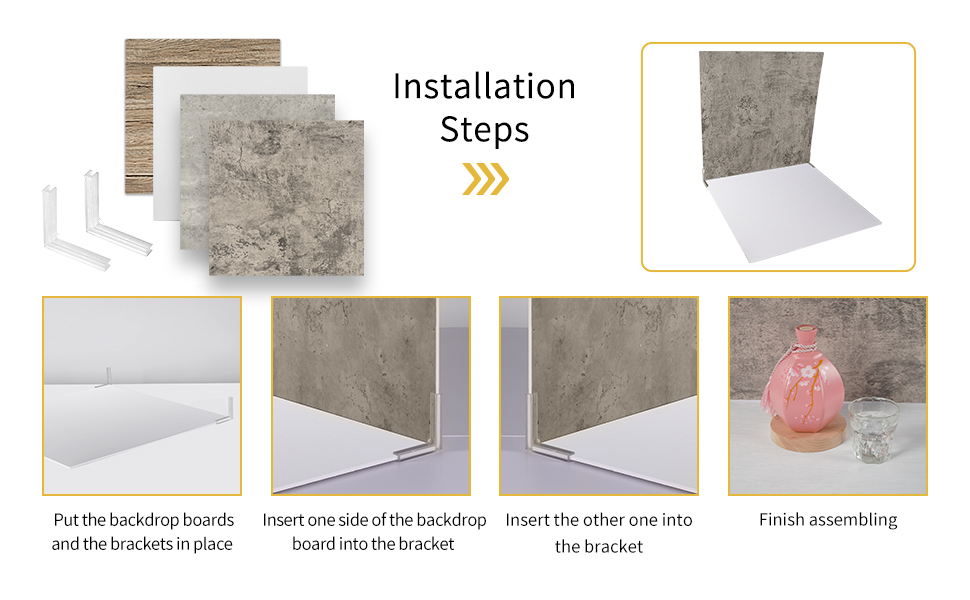 Installation Steps

Put the backdrop boards and the brackets in place

Insert one side of the backdrop board into the bracket

Insert the other one into the bracket

Finish assembling