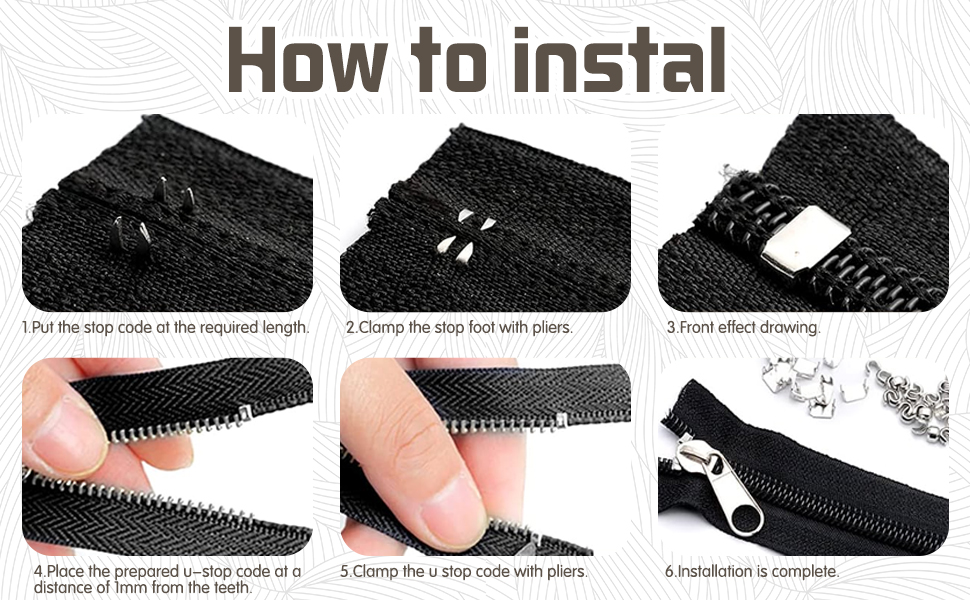 How to instal

1.Put the stop code at the required length.

2.Clamp the stop foot with pliers.

3.Front effect drawing.

4.Place the prepared u-stop code at a distance of 1mm from the teeth.

5.Clamp the u stop code with pliers.

6.Installation is complete.