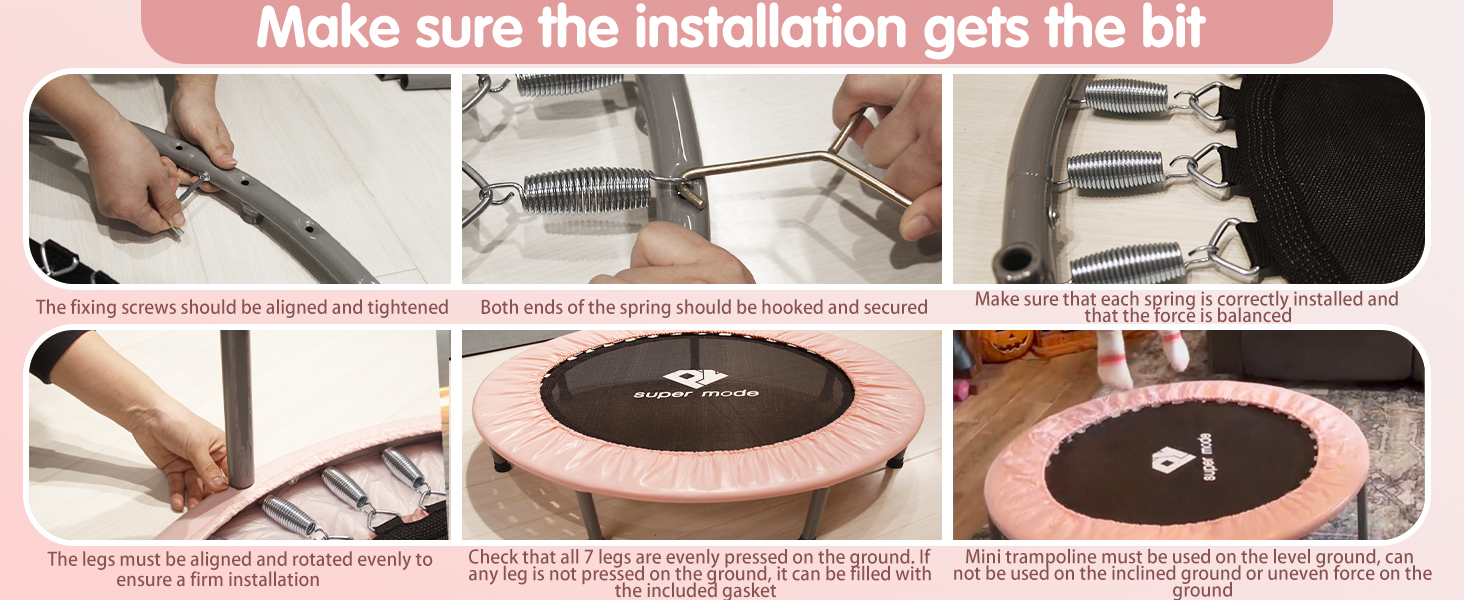 Make sure the installation gets the bit

The fixing screws should be aligned and tightened

Both ends of the spring should be hooked and secured

Make sure that each spring is correctly installed and that the force is balanced

The legs must be aligned and rotated evenly to ensure a firm installation

super mode

Check that all 7 legs are evenly pressed on the ground. If any leg is not pressed on the ground, it can be filled with the included gasket

super mode

Mini trampoline must be used on the level ground, can not be used on the inclined ground or uneven force on the ground