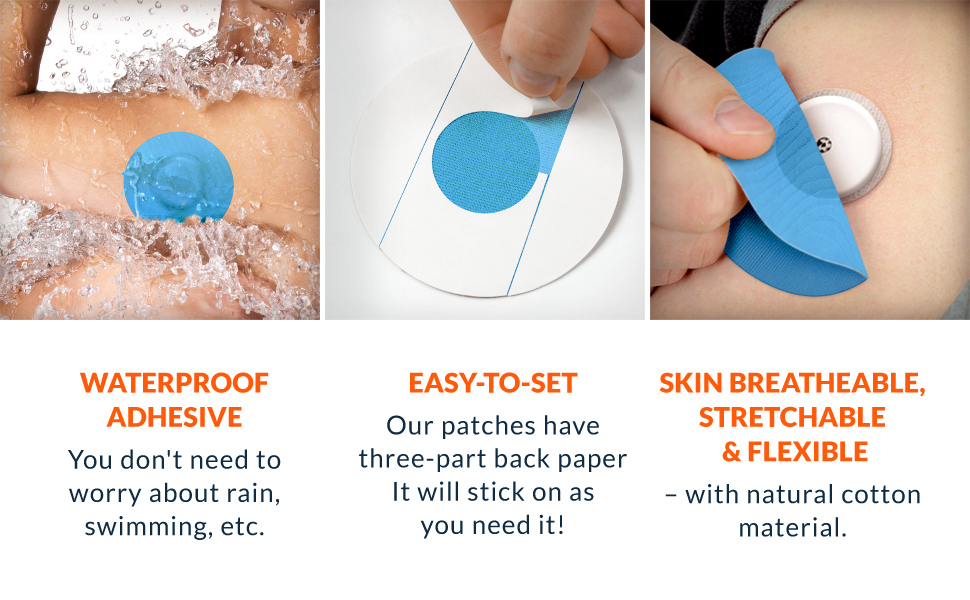 WATERPROOF ADHESIVE

You don't need to worry about rain, swimming, etc.

EASY-TO-SET

Our patches have three-part back paper It will stick on as you need it!

SKIN BREATHEABLE, STRETCHABLE & FLEXIBLE

– with natural cotton material.