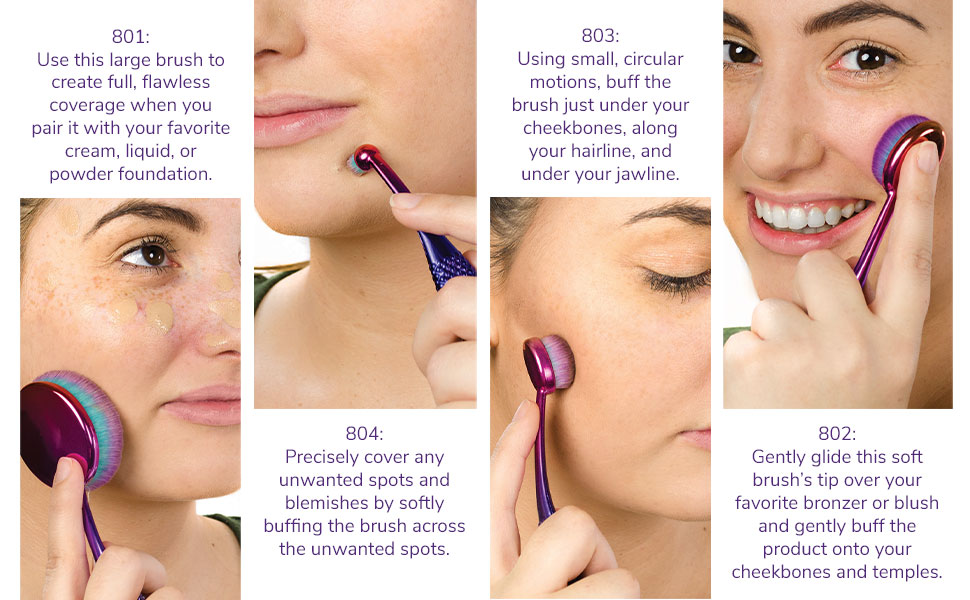 801:
Use this large brush to create full, flawless coverage when you pair it with your favorite cream, liquid, or powder foundation.

804:
Precisely cover any unwanted spots and blemishes by softly buffing the brush across the unwanted spots.

803:
Using small, circular motions, buff the brush just under your cheekbones, along your hairline, and under your jawline.

802:
Gently glide this soft brush's tip over your favorite bronzer or blush and gently buff the product onto your cheekbones and temples.