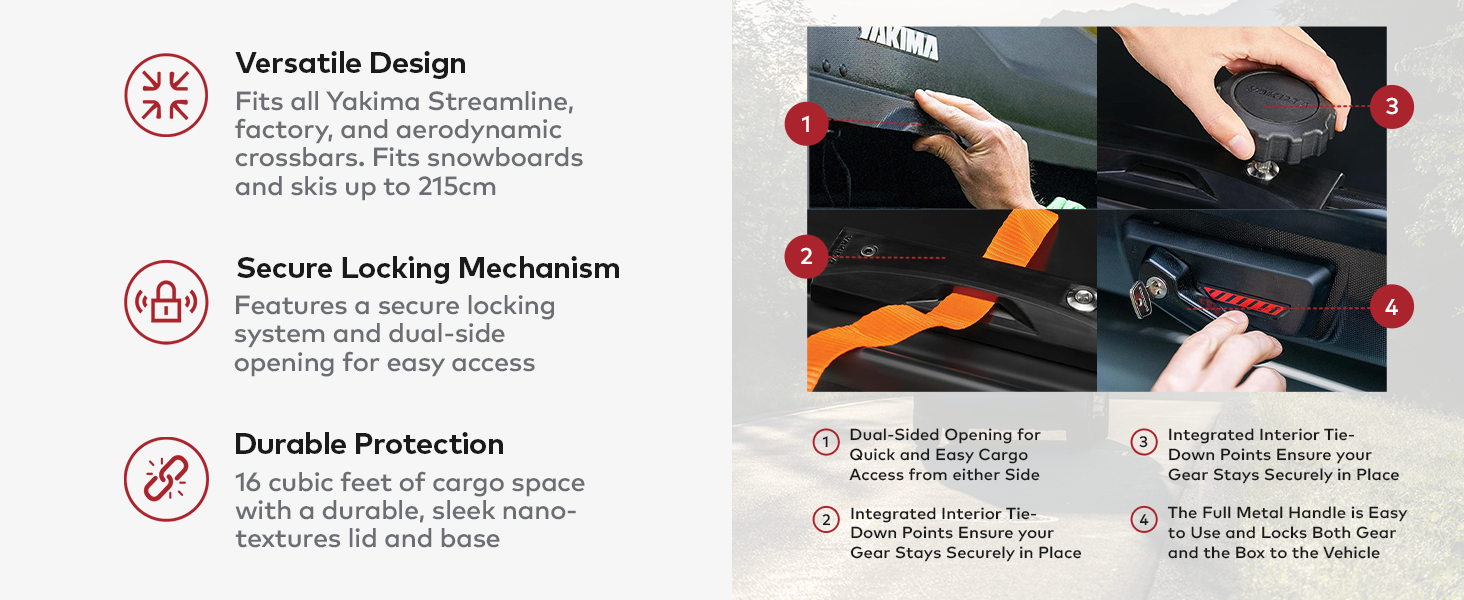 Versatile Design
Fits all Yakima Streamline, factory, and aerodynamic crossbars. Fits snowboards and skis up to 215cm

Secure Locking Mechanism
Features a secure locking system and dual-side opening for easy access

Durable Protection
16 cubic feet of cargo space with a durable, sleek nano-textures lid and base

YAKIMA

1

3

2

4

1 Dual-Sided Opening for Quick and Easy Cargo Access from either Side

2 Integrated Interior Tie-Down Points Ensure your Gear Stays Securely in Place

3 Integrated Interior Tie-Down Points Ensure your Gear Stays Securely in Place

4 The Full Metal Handle is Easy to Use and Locks Both Gear and the Box to the Vehicle