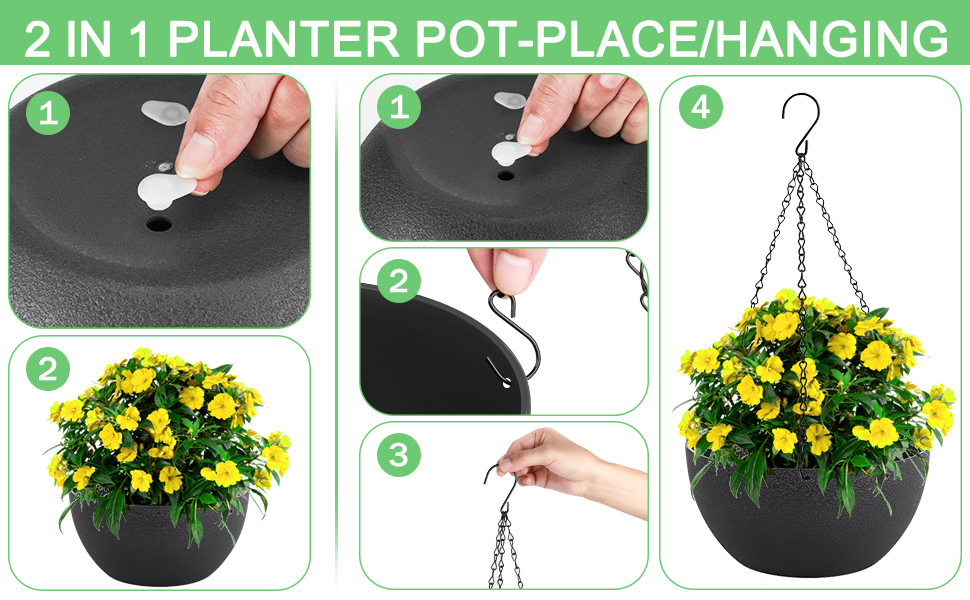 2 IN 1 PLANTER POT-PLACE/HANGING

1

2

1

2

3

4